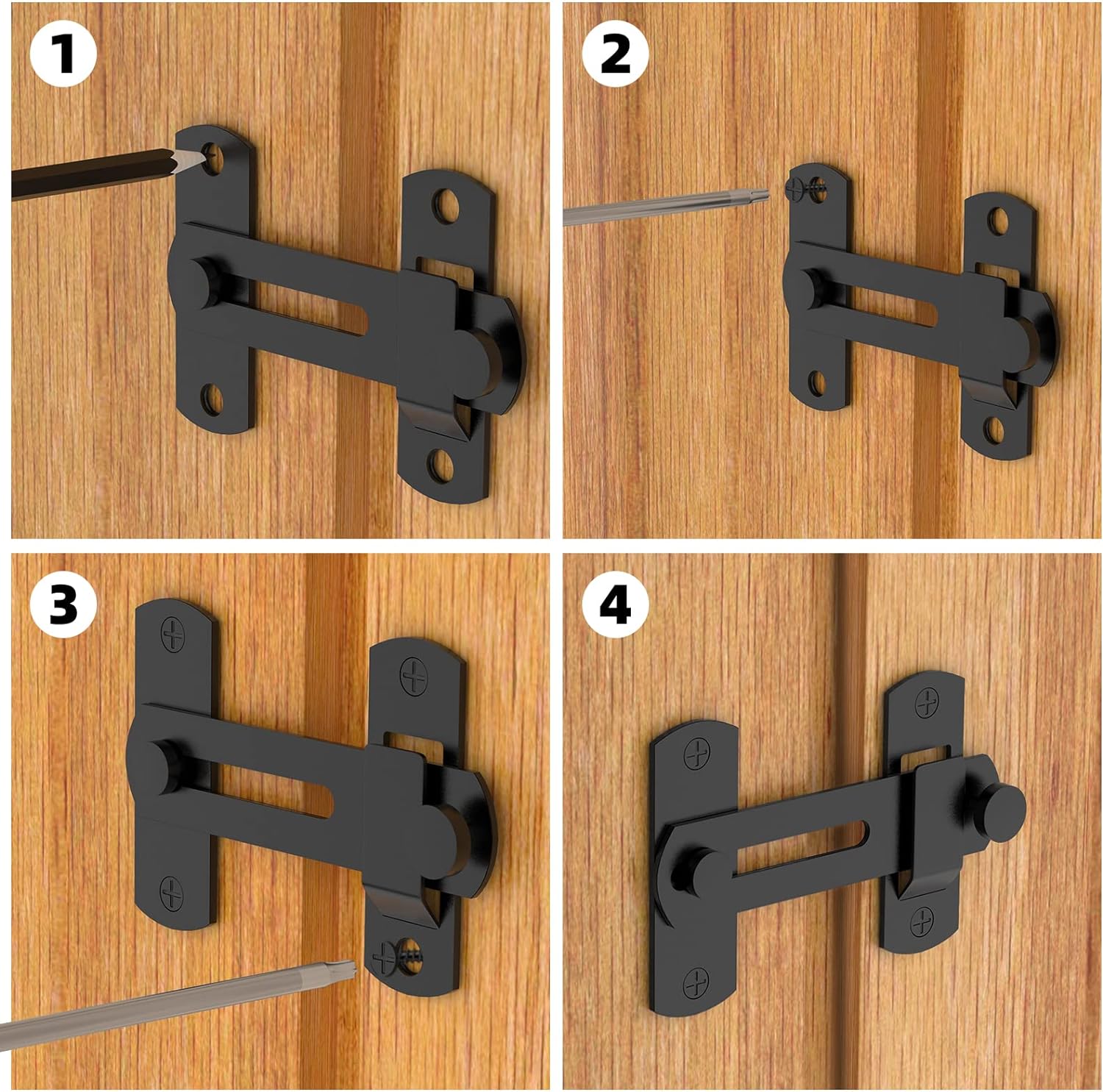 1

2

3

4