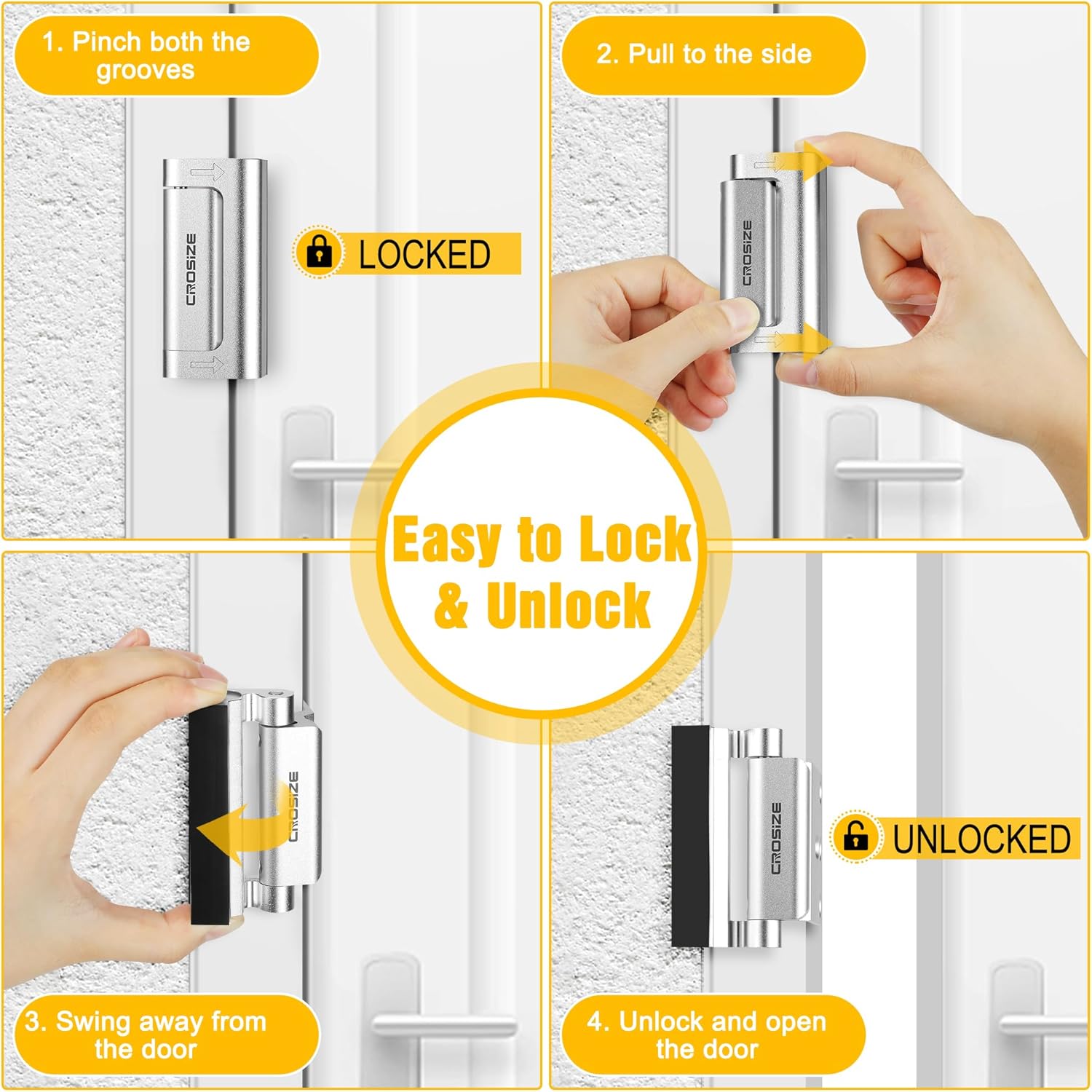 1. Pinch both the grooves

CROSIZE

LOCKED

2. Pull to the side

CROSIZE

Easy to Lock & Unlock

CROSIZE

3. Swing away from the door

CROSIZE

UNLOCKED

4. Unlock and open the door