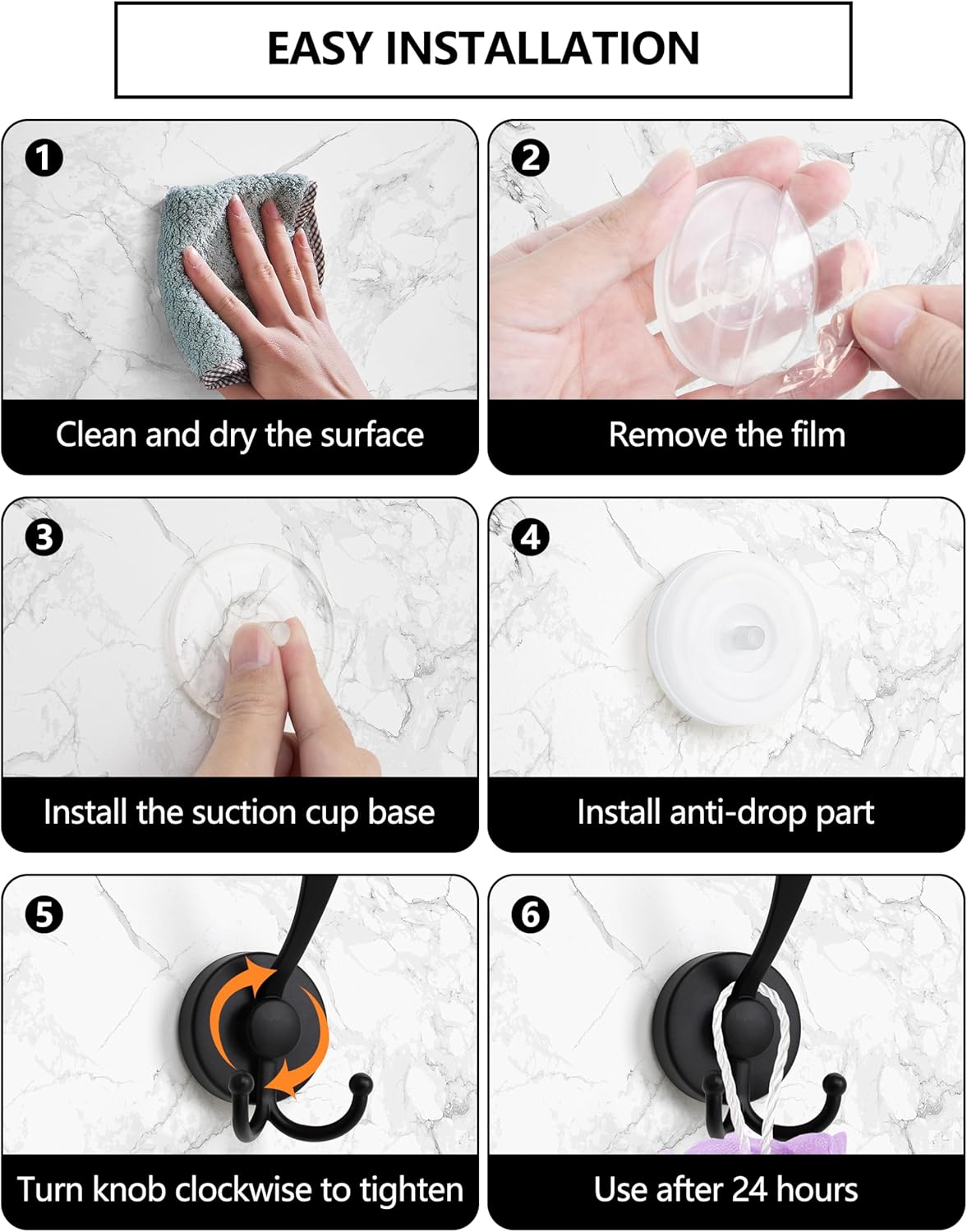 EASY INSTALLATION

1
Clean and dry the surface

2
Remove the film

3
Install the suction cup base

4
Install anti-drop part

5
Turn knob clockwise to tighten

6
Use after 24 hours