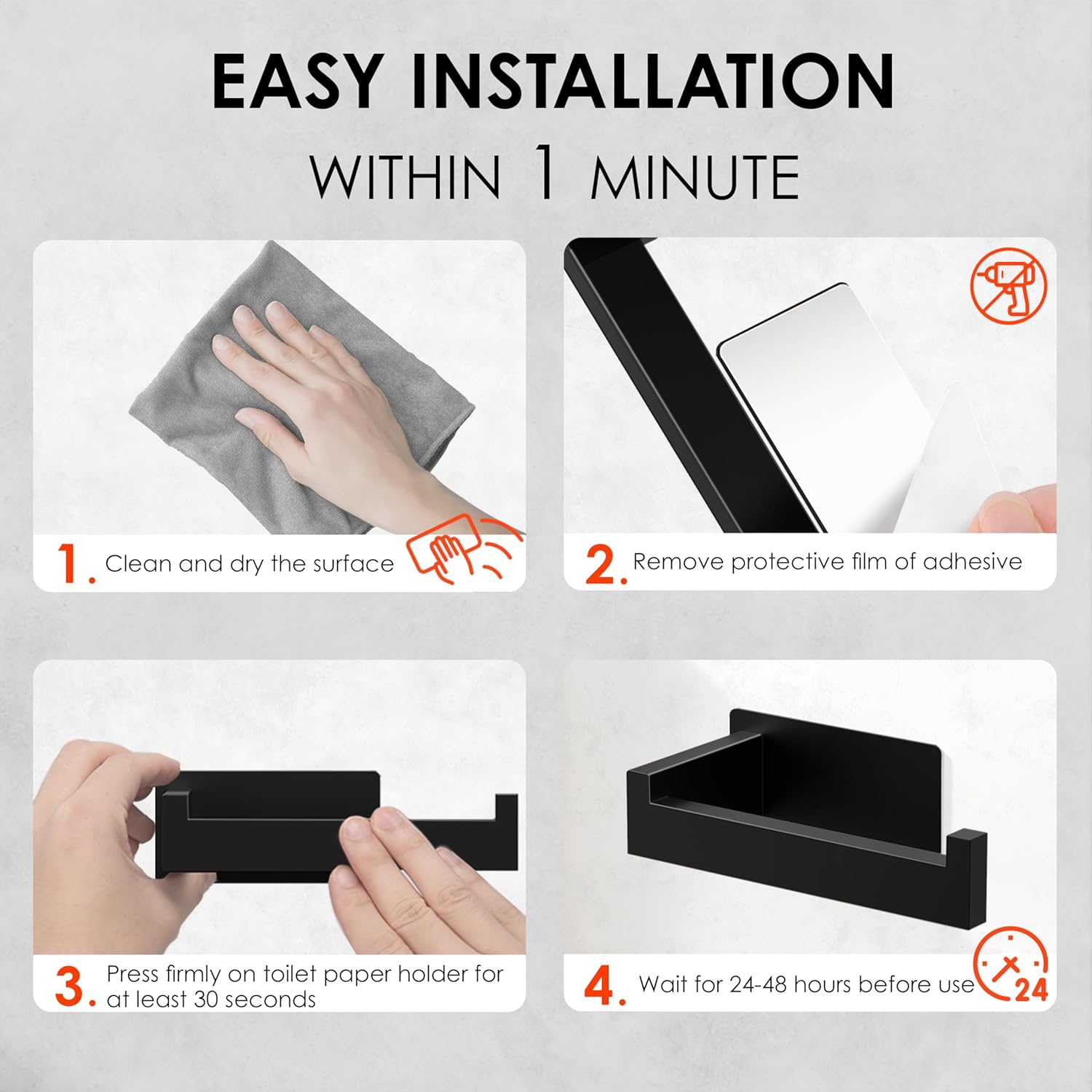 EASY INSTALLATION

WITHIN 1 MINUTE

1. Clean and dry the surface

2. Remove protective film of adhesive

3. Press firmly on toilet paper holder for at least 30 seconds

4. Wait for 24-48 hours before use

24