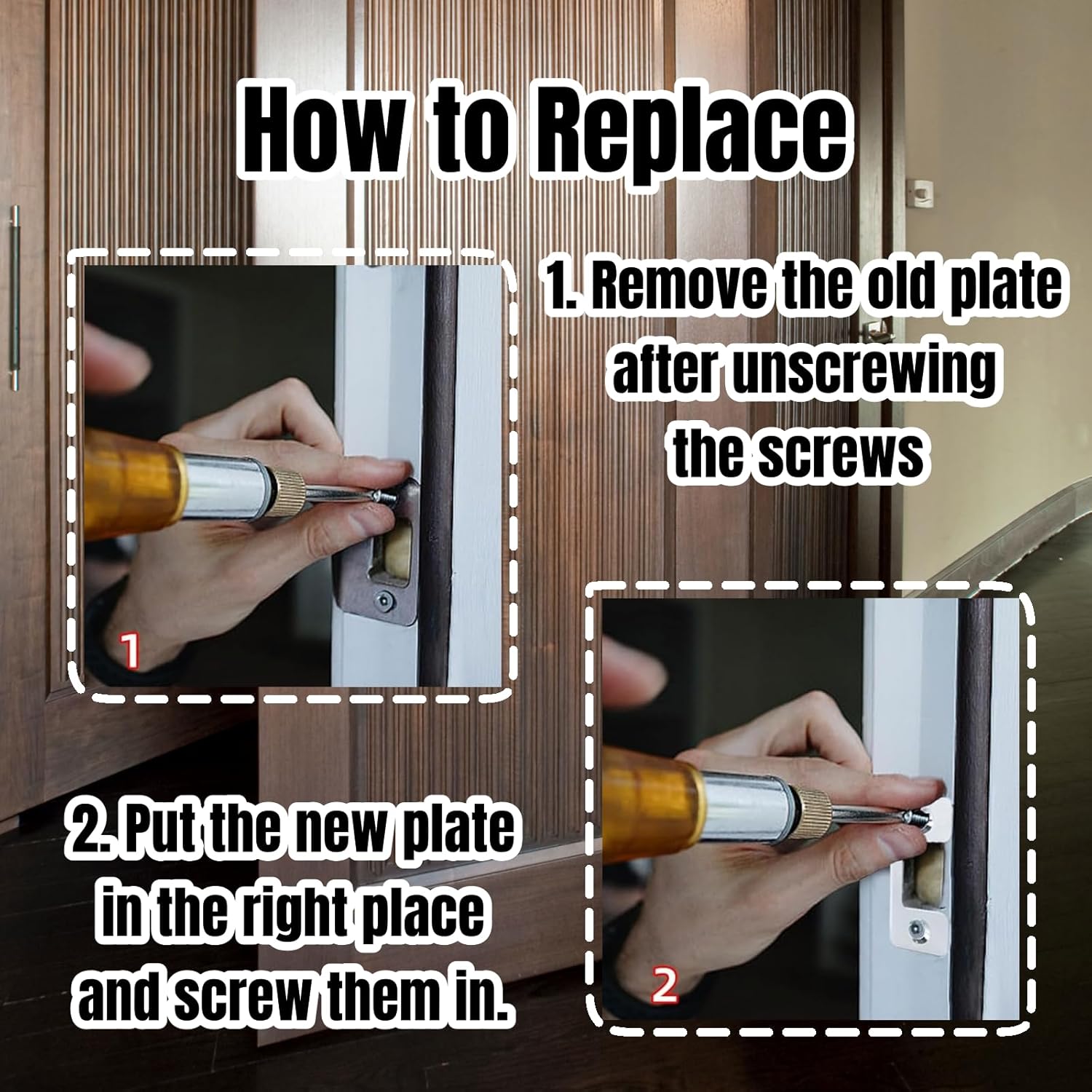 How to Replace

1

1. Remove the old plate after unscrewing the screws

2. Put the new plate in the right place and screw them in.

2