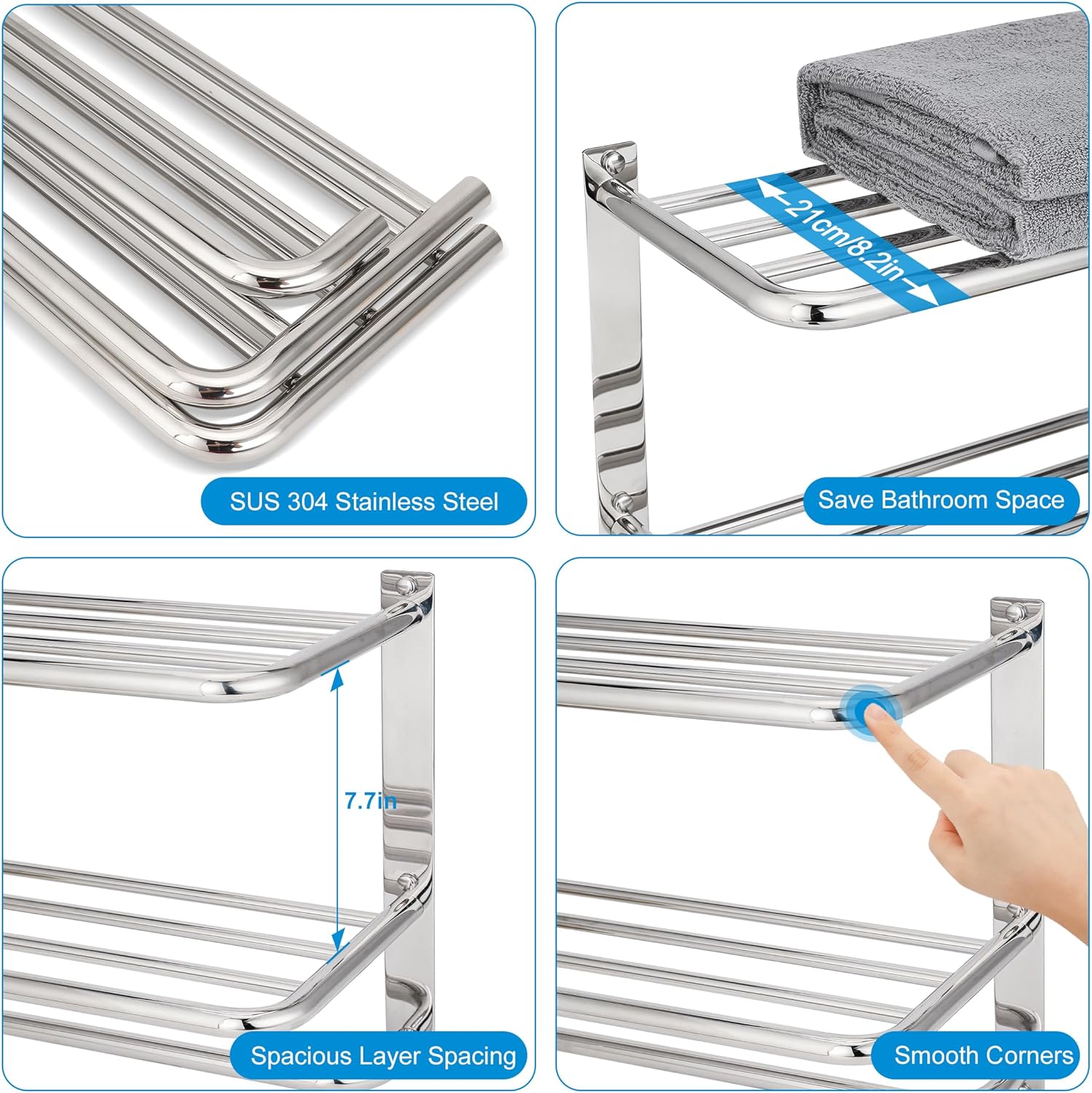 SUS 304 Stainless Steel

21cm/8.2in

Save Bathroom Space

7.7in

Spacious Layer Spacing

Smooth Corners