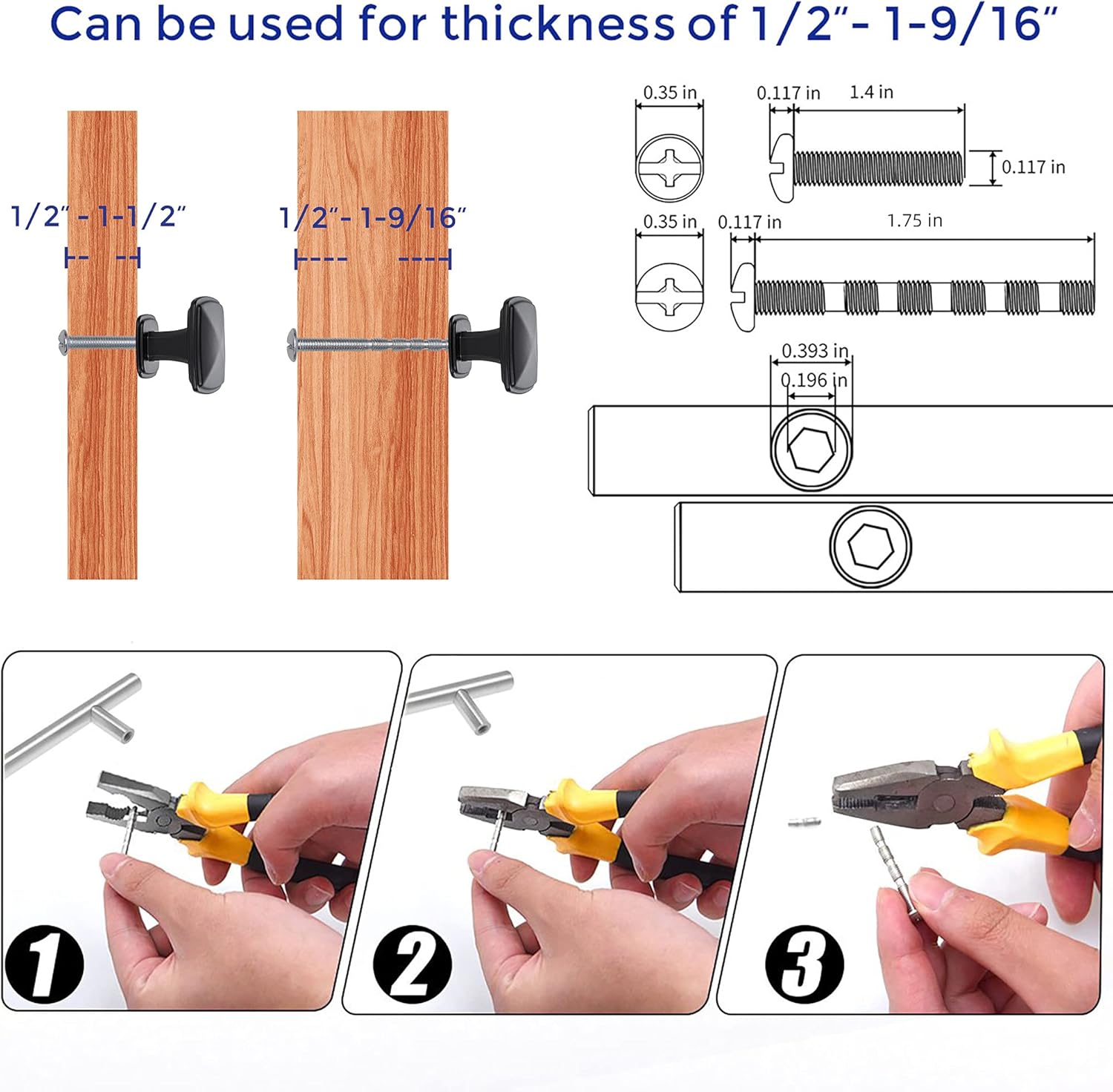 Can be used for thickness of 1/2"- 1-9/16"

1/2" - 1-1/2"

1/2"- 1-9/16"

0.35 in

0.117 in

1.4 in

0.117 in

0.35 in

0.117 in

1.75 in

0.393 in

0.196 in

1

2

3