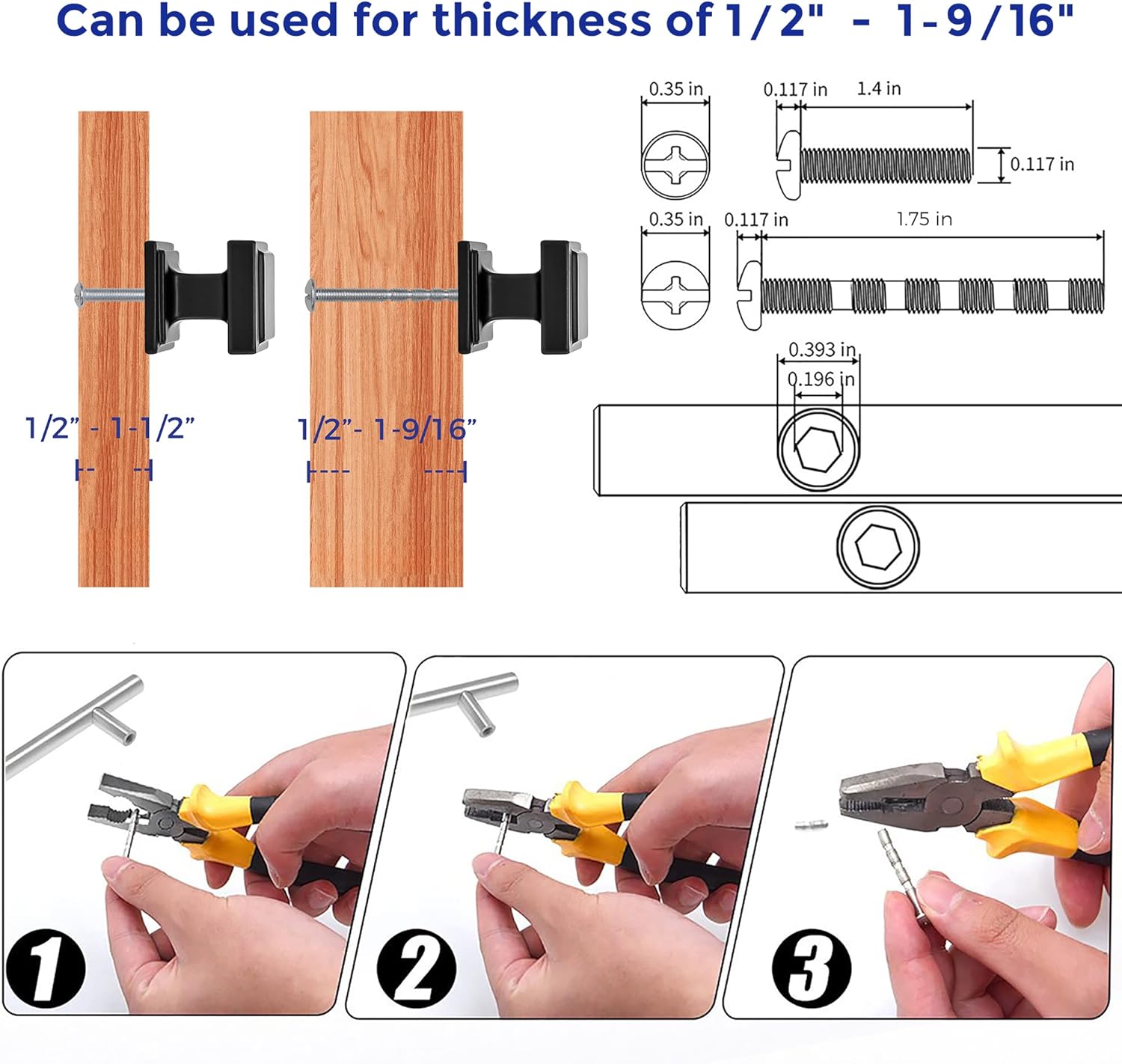 Can be used for thickness of 1/2" - 1-9/16"

1/2" - 1-1/2"

1/2"- 1-9/16"

0.35 in

0.117 in

1.4 in

0.117 in

0.35 in

0.117 in

1.75 in

0.393 in

0.196 in

1

2

3