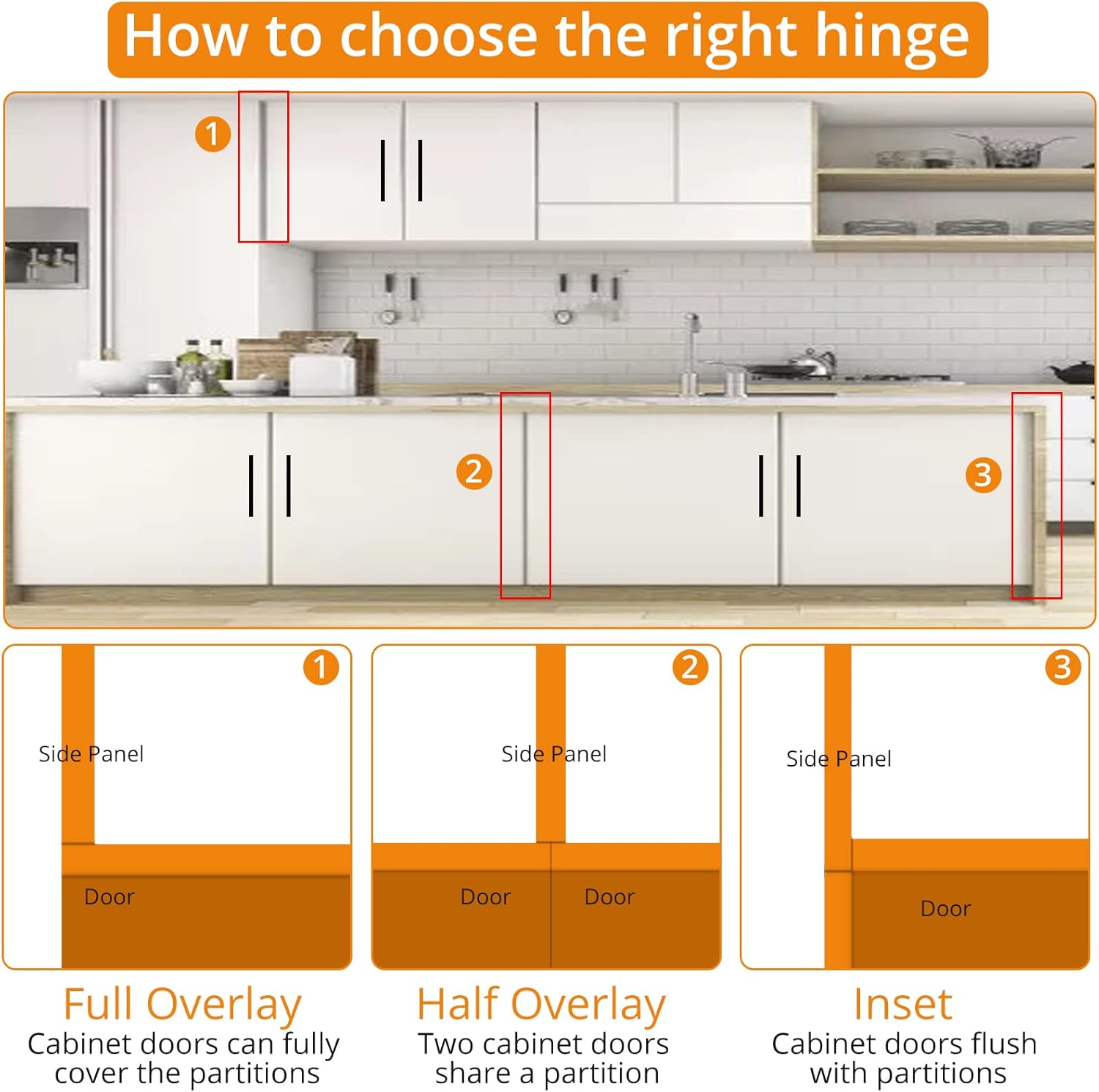 How to choose the right hinge

1

2

3

1

Side Panel

Door

Full Overlay
Cabinet doors can fully cover the partitions

2

Side Panel

Door

Door

Half Overlay
Two cabinet doors share a partition

3

Side Panel

Door

Inset
Cabinet doors flush with partitions