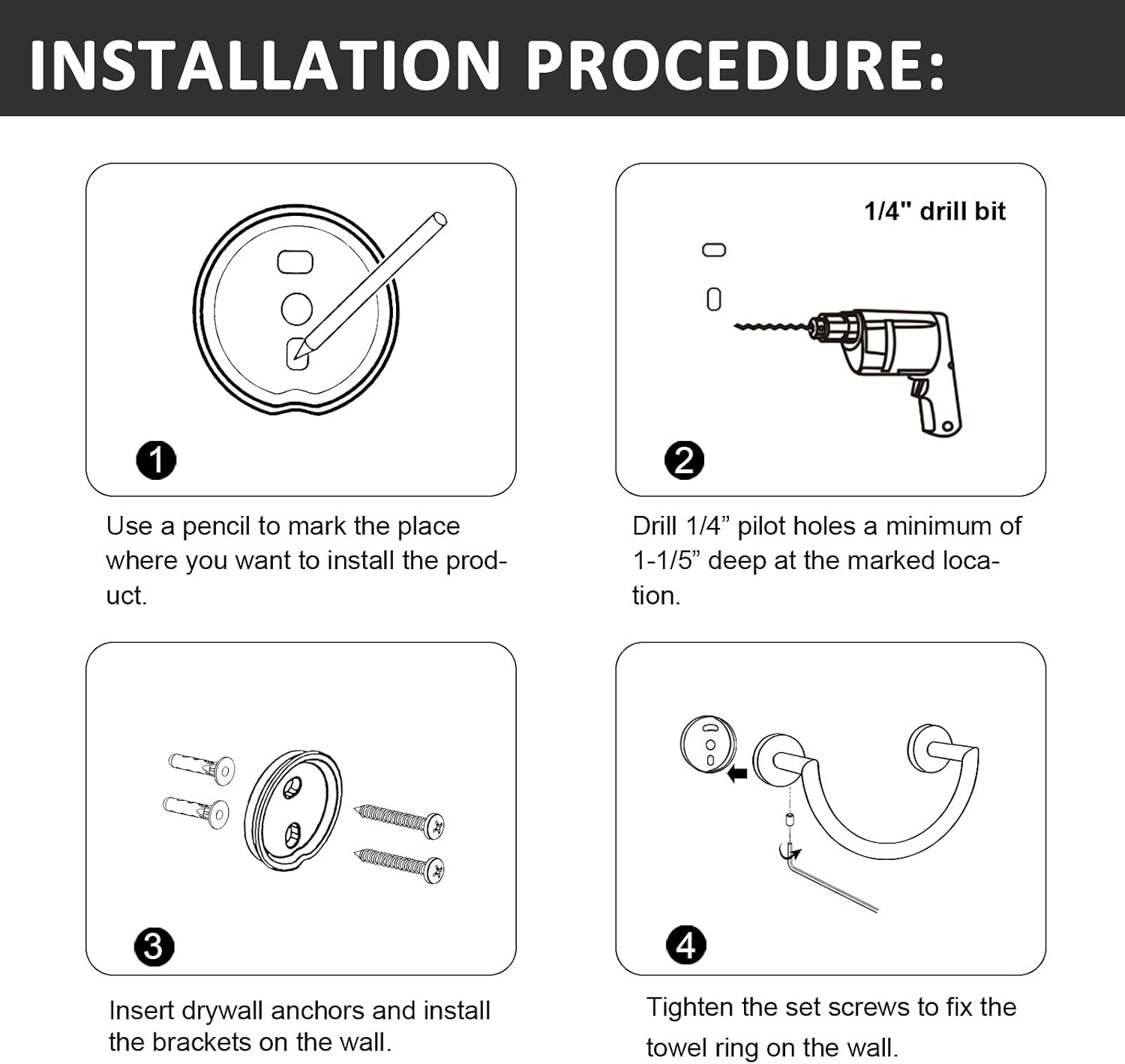 INSTALLATION PROCEDURE:

1

Use a pencil to mark the place where you want to install the product.

1/4" drill bit

2

Drill 1/4” pilot holes a minimum of 1-1/5” deep at the marked location.

3

Insert drywall anchors and install the brackets on the wall.

4

Tighten the set screws to fix the towel ring on the wall.