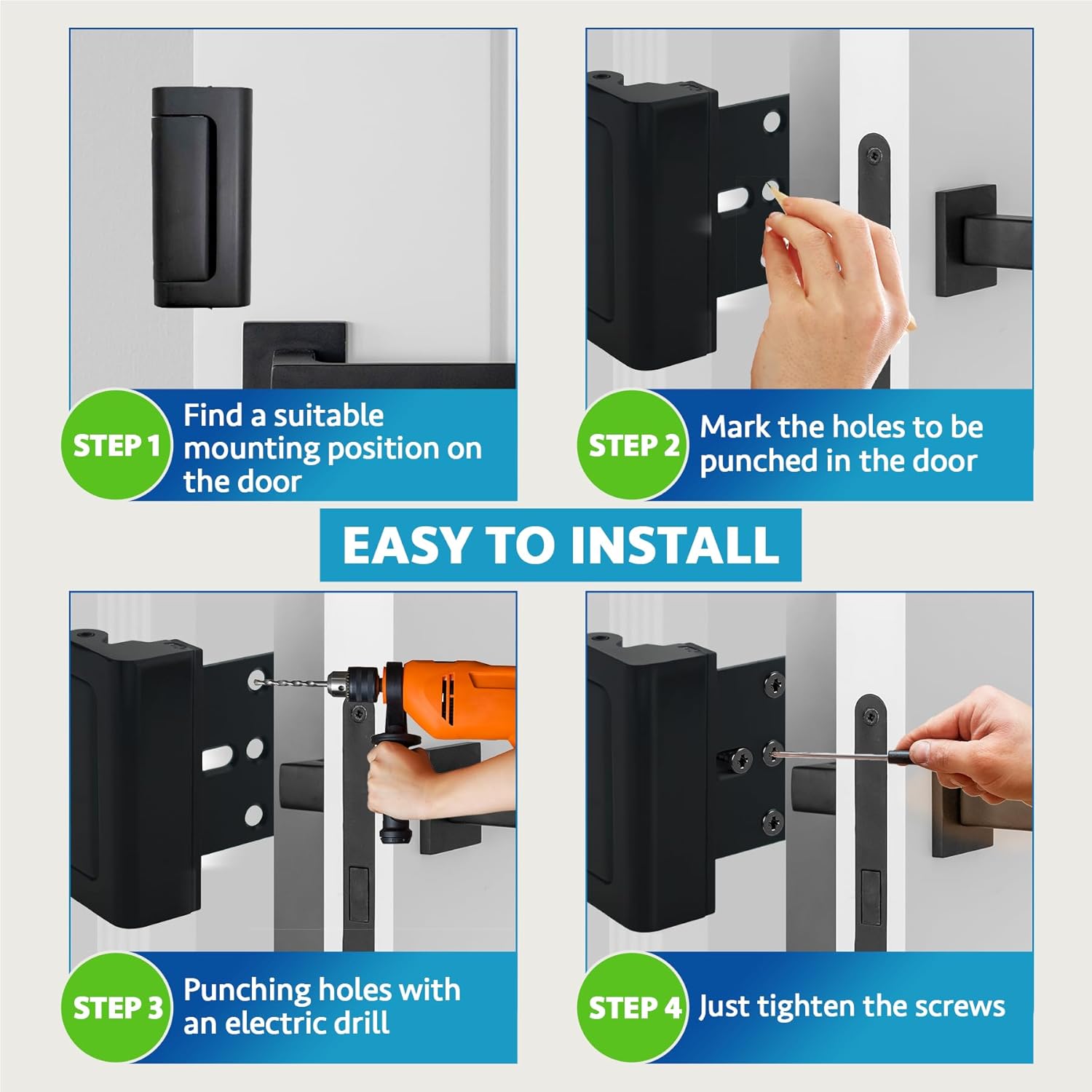 STEP 1 Find a suitable mounting position on the door

STEP 2 Mark the holes to be punched in the door

EASY TO INSTALL

STEP 3 Punching holes with an electric drill

STEP 4 Just tighten the screws