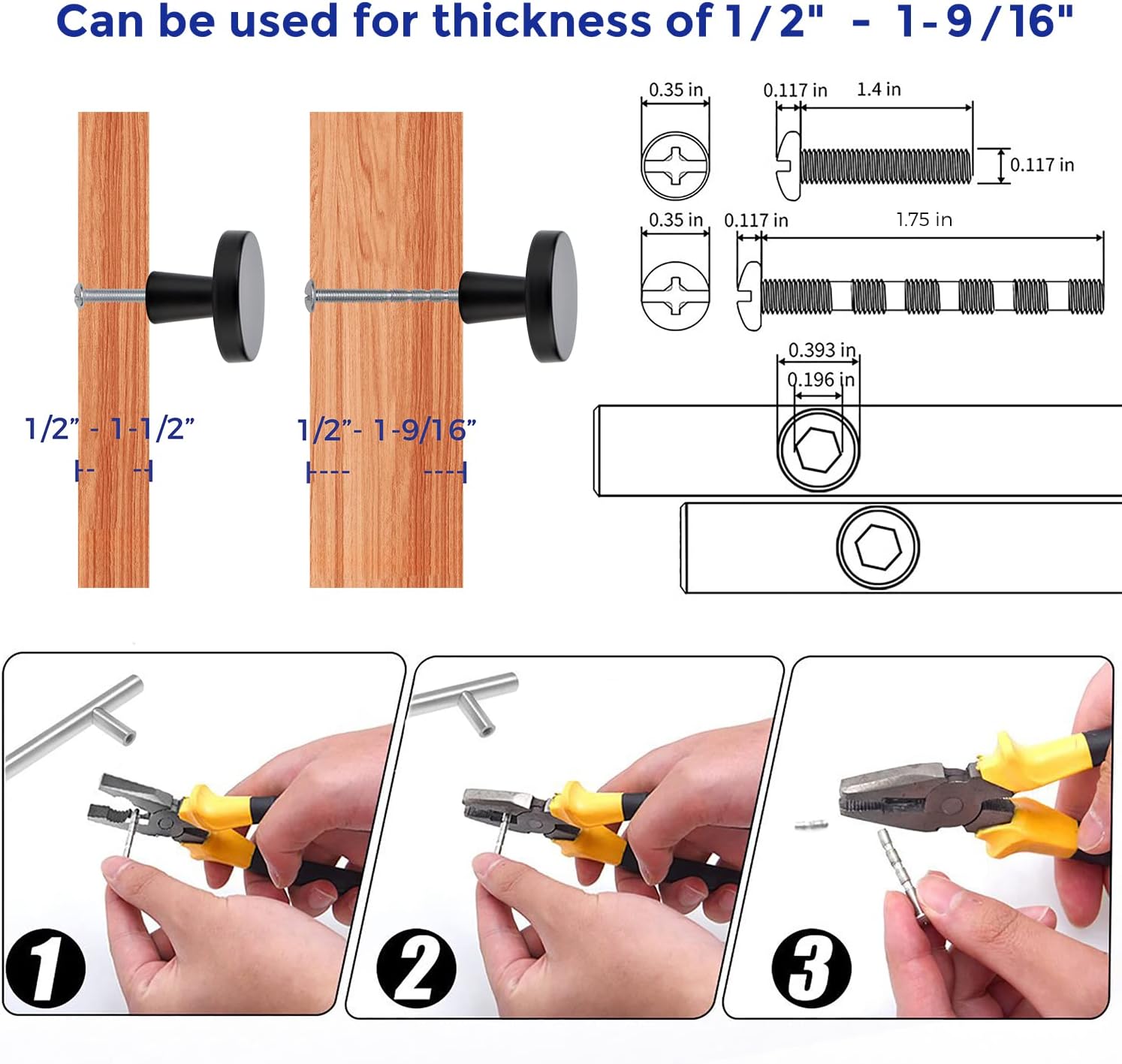 Can be used for thickness of 1/2" - 1-9/16"

1/2" - 1-1/2"

1/2"- 1-9/16"

0.35 in

0.117 in

1.4 in

0.117 in

0.35 in

0.117 in

1.75 in

0.393 in

0.196 in

1

2

3