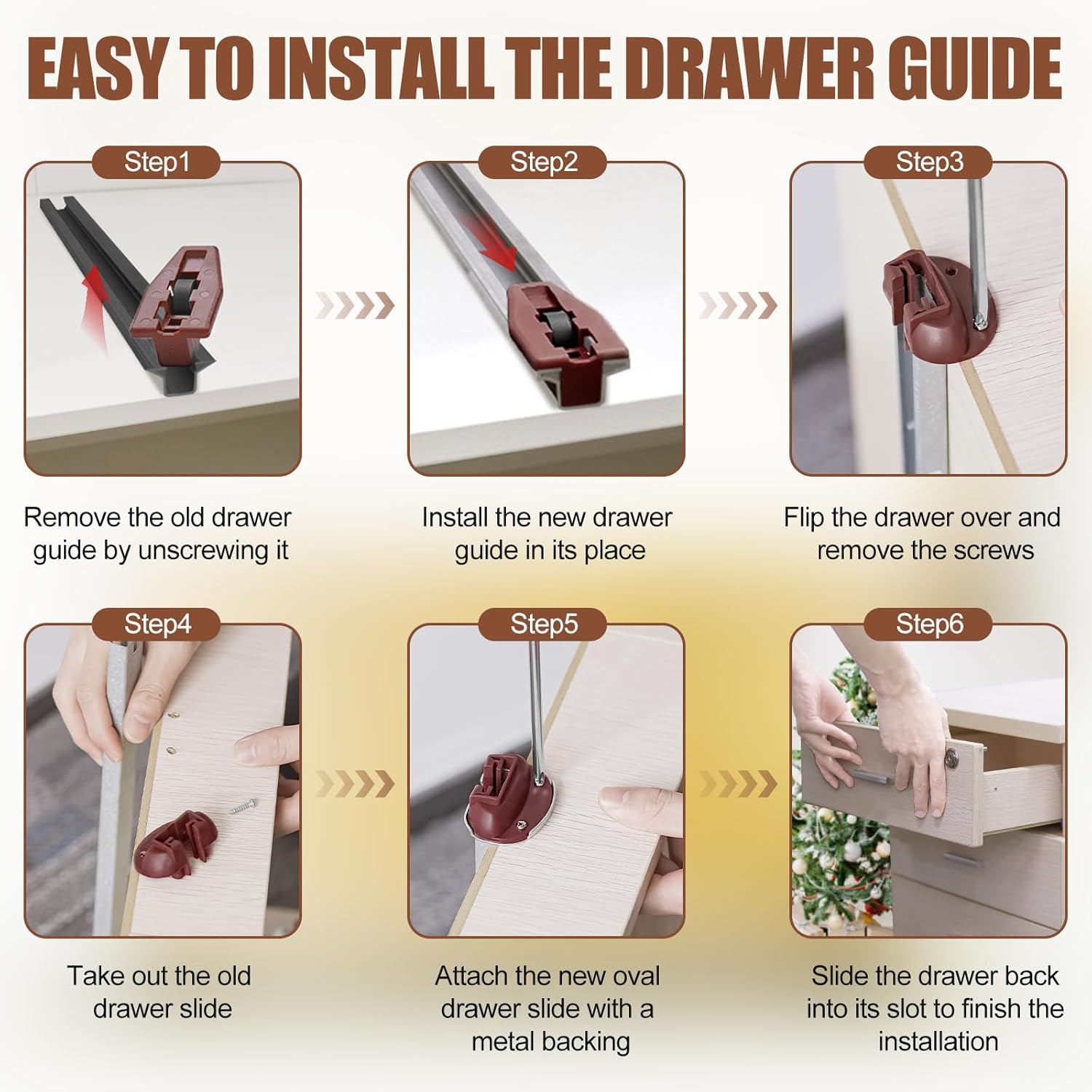 EASY TO INSTALL THE DRAWER GUIDE

Step1

Remove the old drawer guide by unscrewing it

Step2

Install the new drawer guide in its place

Step3

Flip the drawer over and remove the screws

Step4

Take out the old drawer slide

Step5

Attach the new oval drawer slide with a metal backing

Step6

Slide the drawer back into its slot to finish the installation