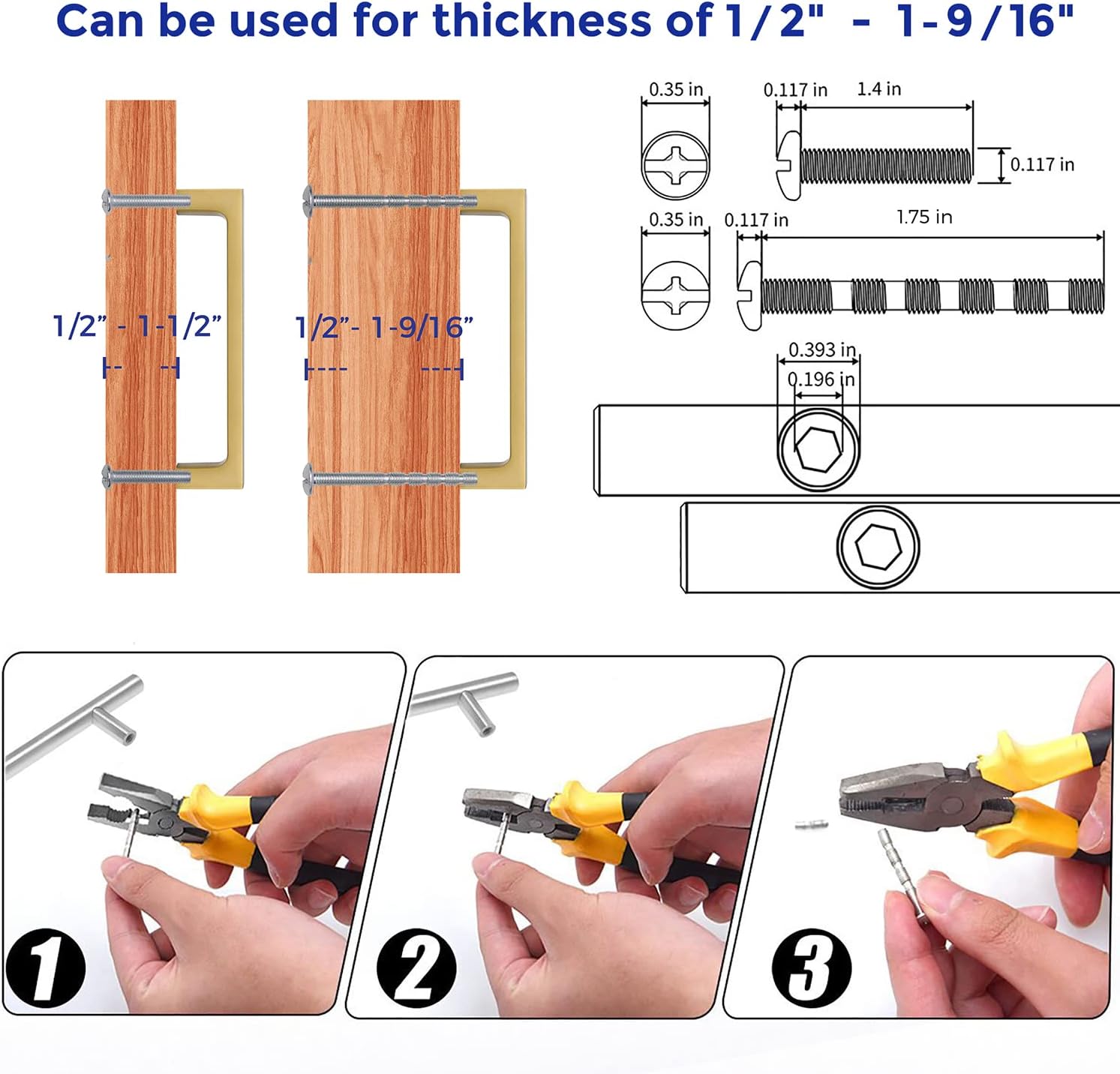 Can be used for thickness of 1/2" - 1-9/16"

1/2" - 1-1/2"

1/2"- 1-9/16"

0.35 in

0.117 in

1.4 in

0.117 in

0.35 in

0.117 in

1.75 in

0.393 in

0.196 in

1

2

3