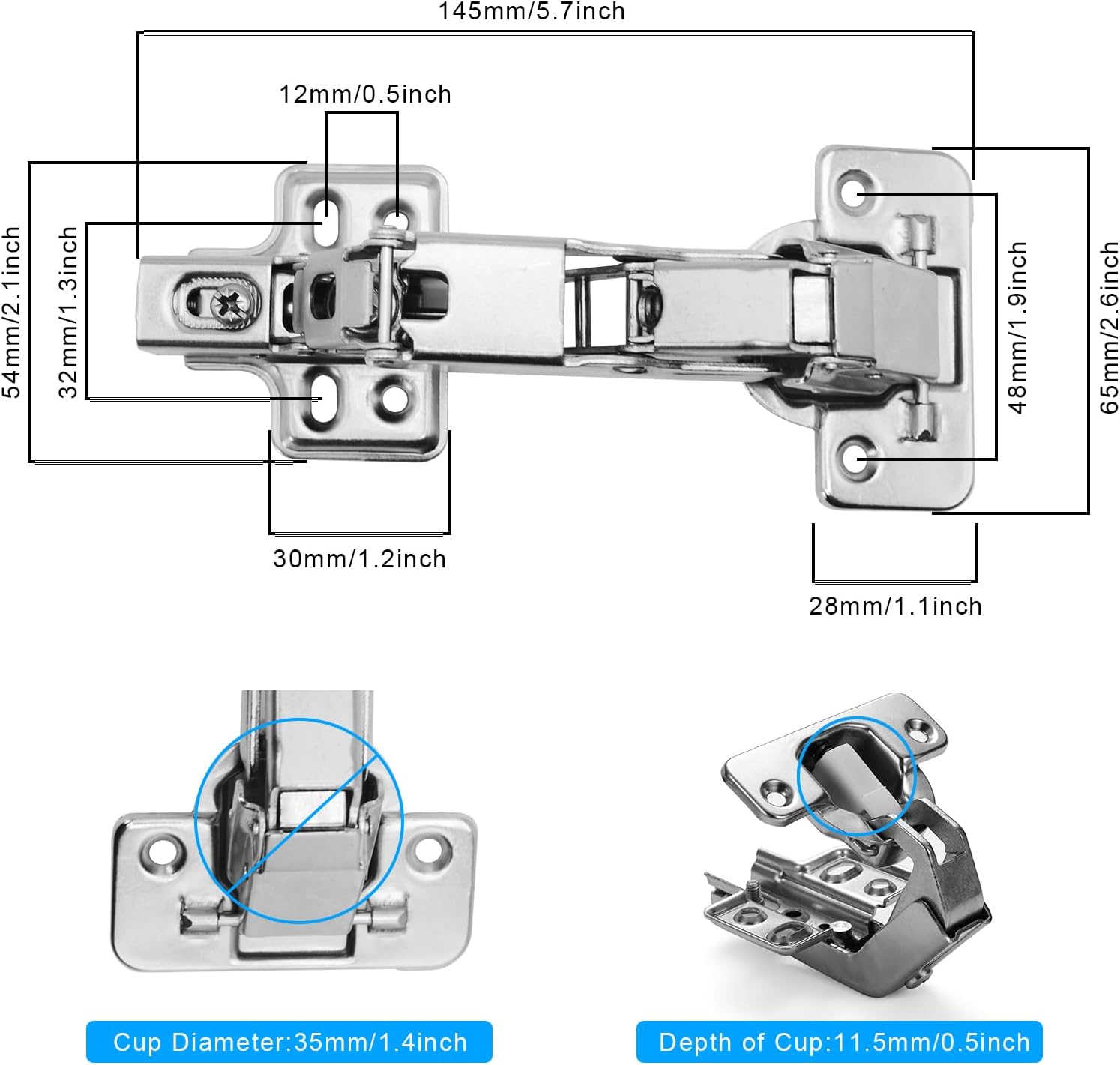 145mm/5.7inch

12mm/0.5inch

54mm/2.1inch

32mm/1.3inch

48mm/1.9inch

65mm/2.6inch

30mm/1.2inch

28mm/1.1inch

Cup Diameter:35mm/1.4inch

Depth of Cup:11.5mm/0.5inch