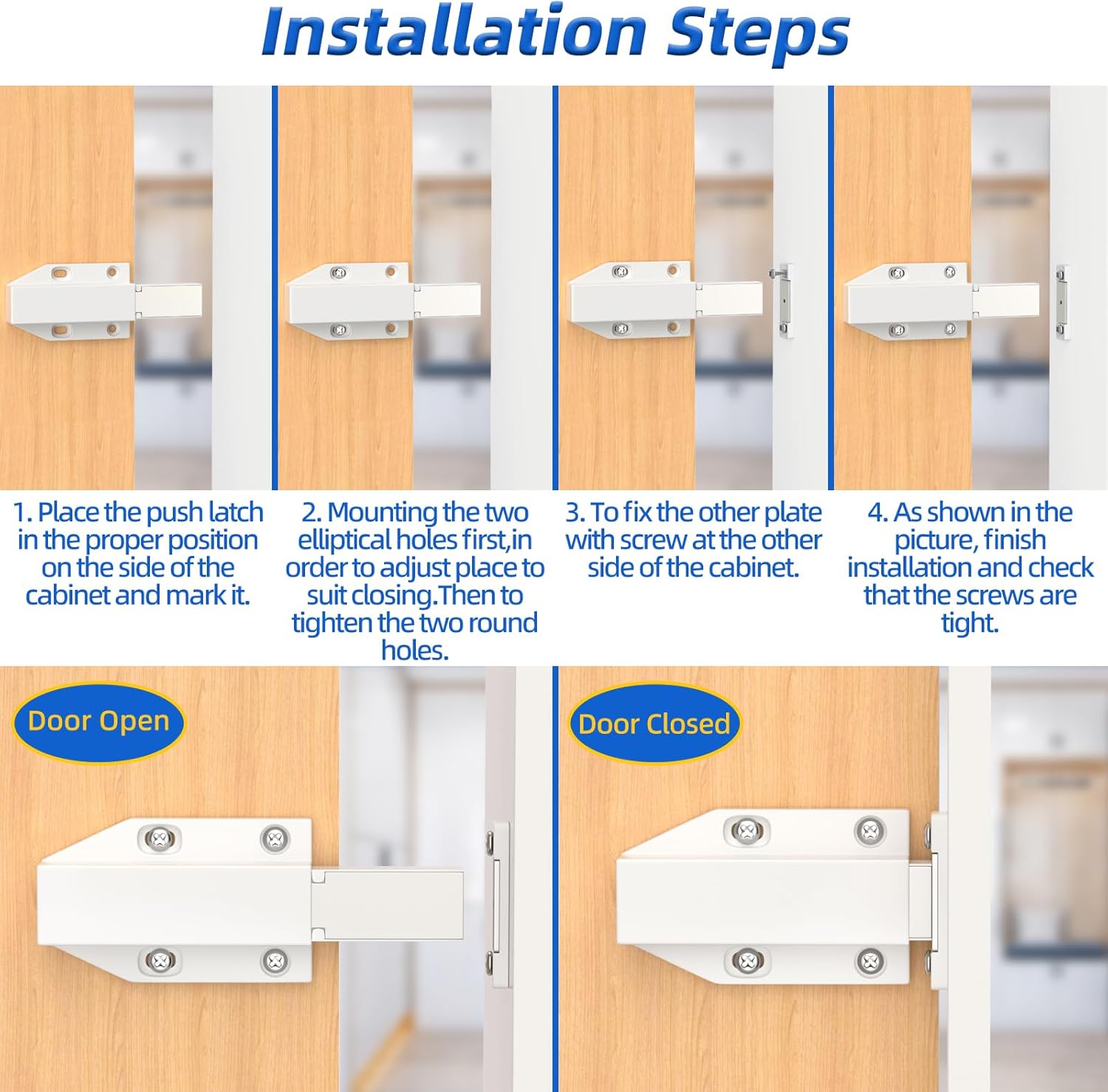 Installation Steps

1. Place the push latch in the proper position on the side of the cabinet and mark it.

2. Mounting the two elliptical holes first,in order to adjust place to suit closing.Then to tighten the two round holes.

3. To fix the other plate with screw at the other side of the cabinet.

4. As shown in the picture, finish installation and check that the screws are tight.

Door Open

Door Closed