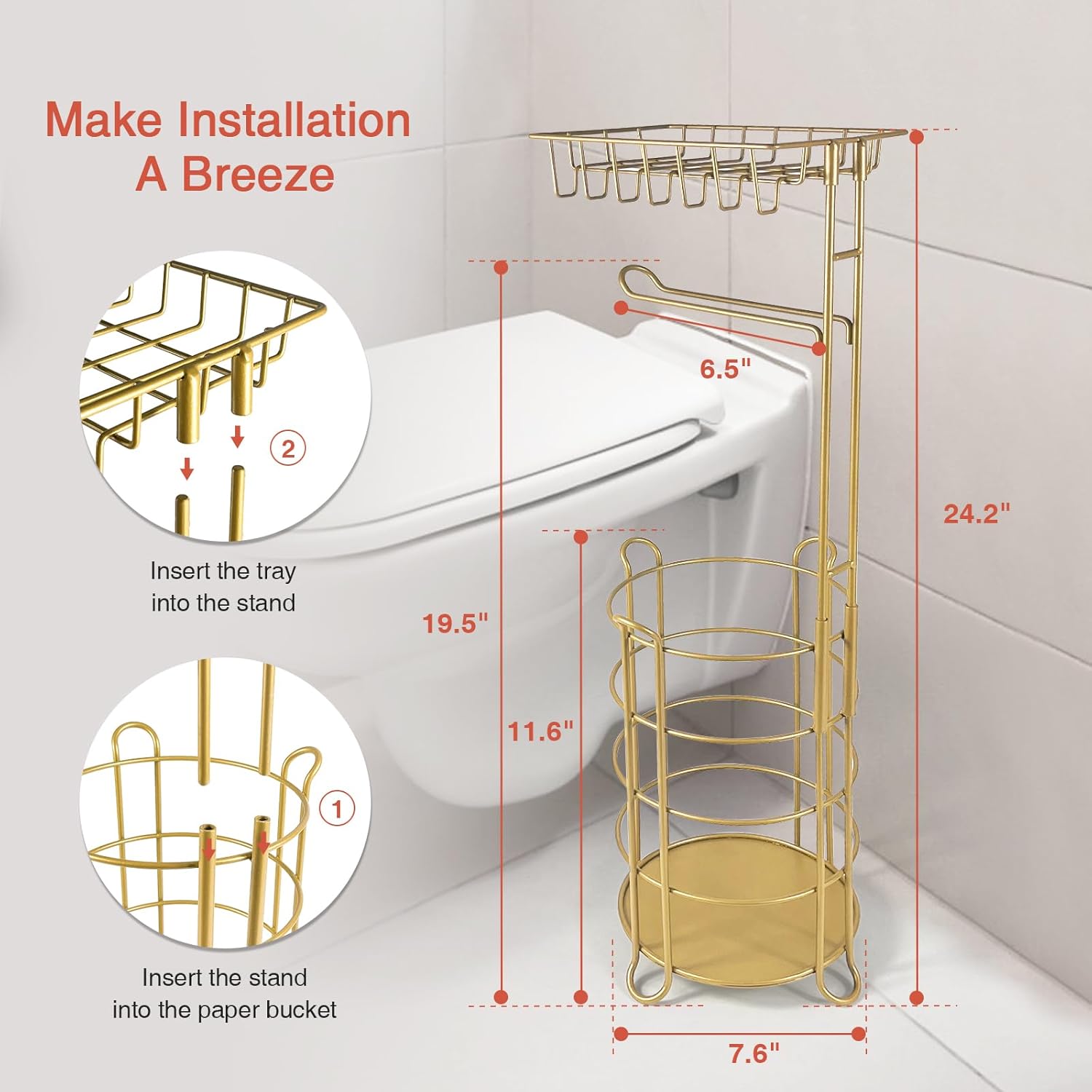 Make Installation A Breeze

2

Insert the tray into the stand

1

Insert the stand into the paper bucket

6.5"

24.2"

19.5"

11.6"

7.6"