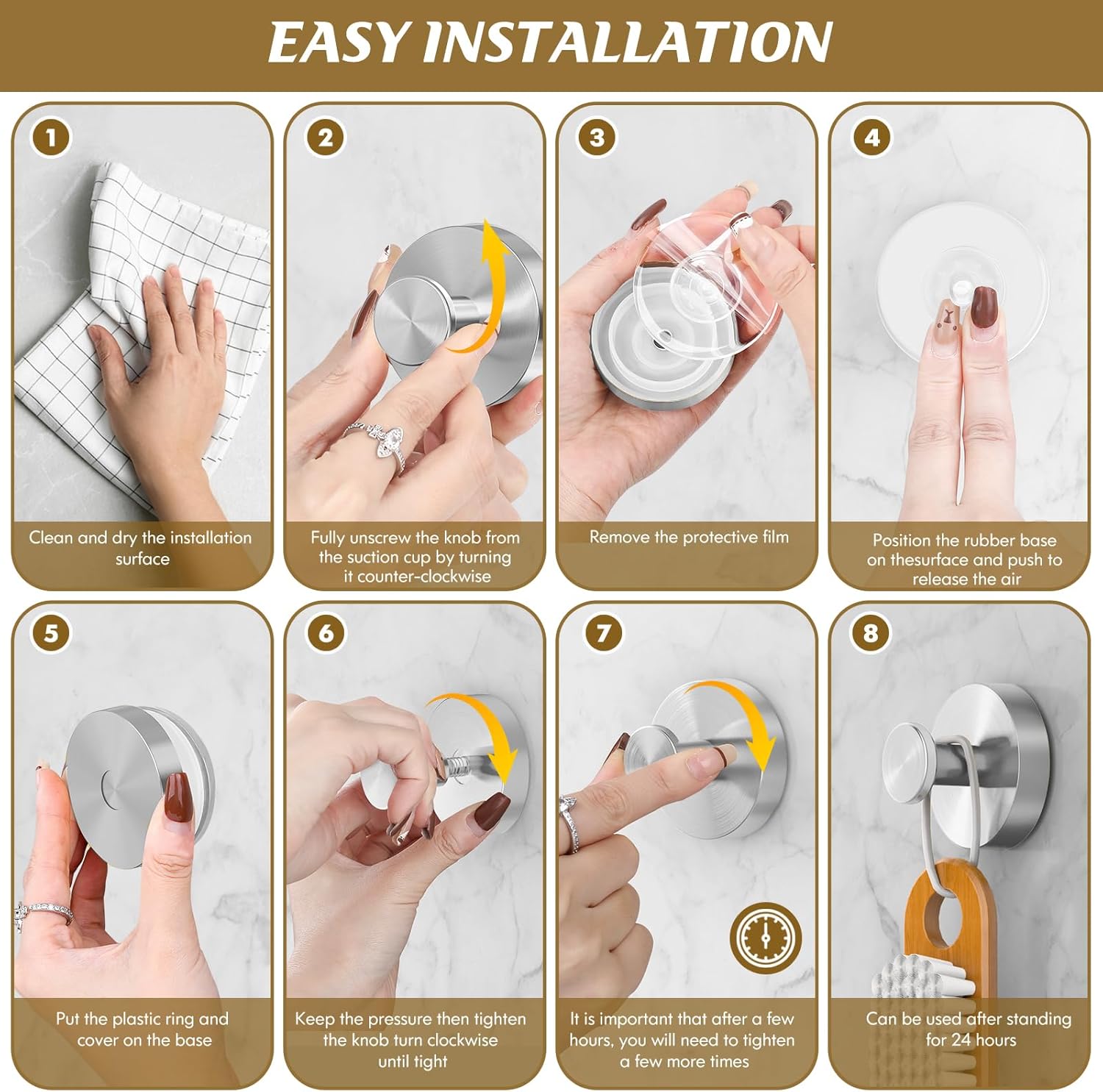 EASY INSTALLATION

1
Clean and dry the installation surface

2
Fully unscrew the knob from the suction cup by turning it counter-clockwise

3
Remove the protective film

4
Position the rubber base on thesurface and push to release the air

5
Put the plastic ring and cover on the base

6
Keep the pressure then tighten the knob turn clockwise until tight

7
It is important that after a few hours, you will need to tighten a few more times

8
Can be used after standing for 24 hours