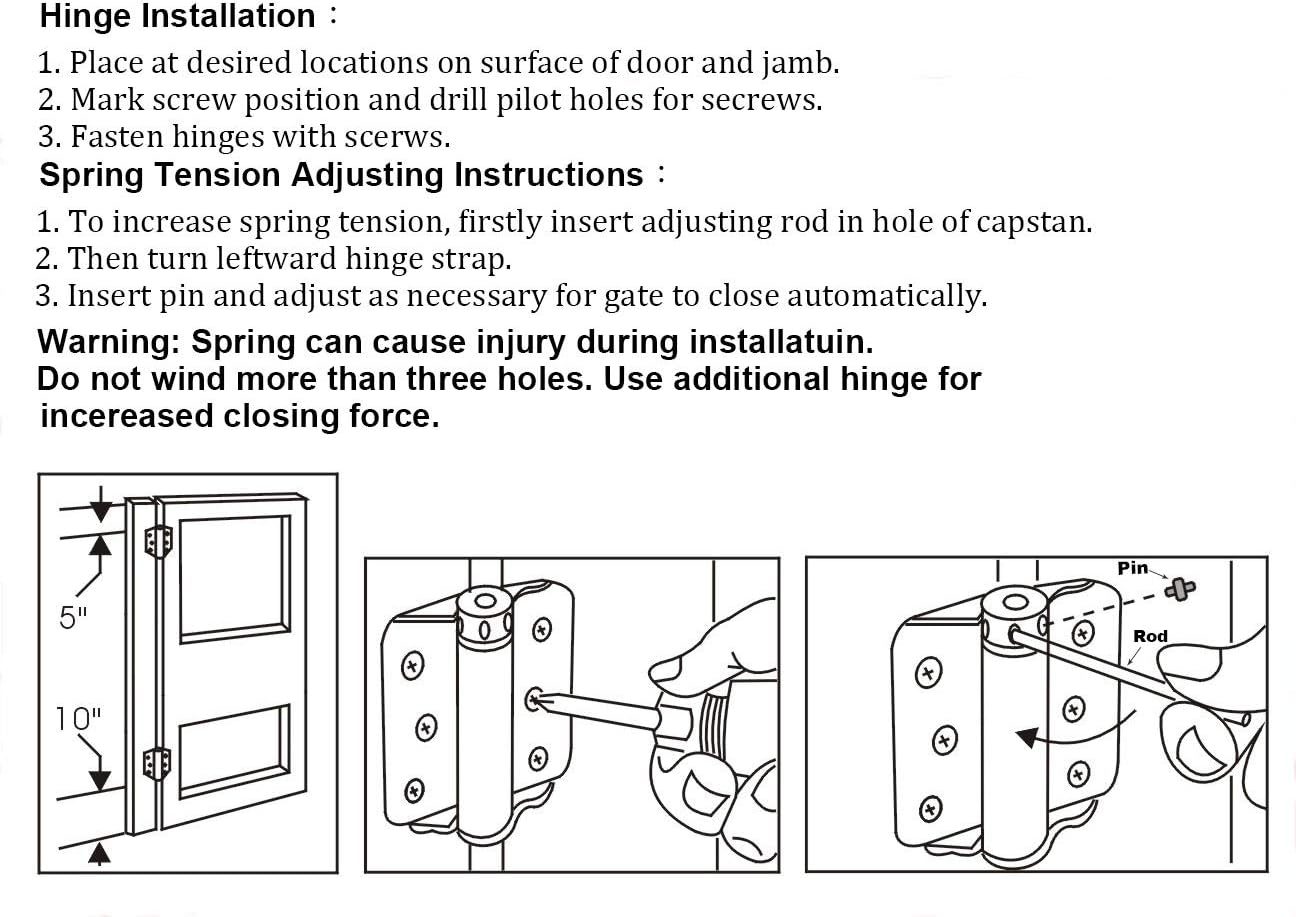 Hinge Installation：

1. Place at desired locations on surface of door and jamb.
2. Mark screw position and drill pilot holes for secrews.
3. Fasten hinges with scerws.

Spring Tension Adjusting Instructions：

1. To increase spring tension, firstly insert adjusting rod in hole of capstan.
2. Then turn leftward hinge strap.
3. Insert pin and adjust as necessary for gate to close automatically.

Warning: Spring can cause injury during installatuin. Do not wind more than three holes. Use additional hinge for incereased closing force.

5"

10"

Pin

Rod