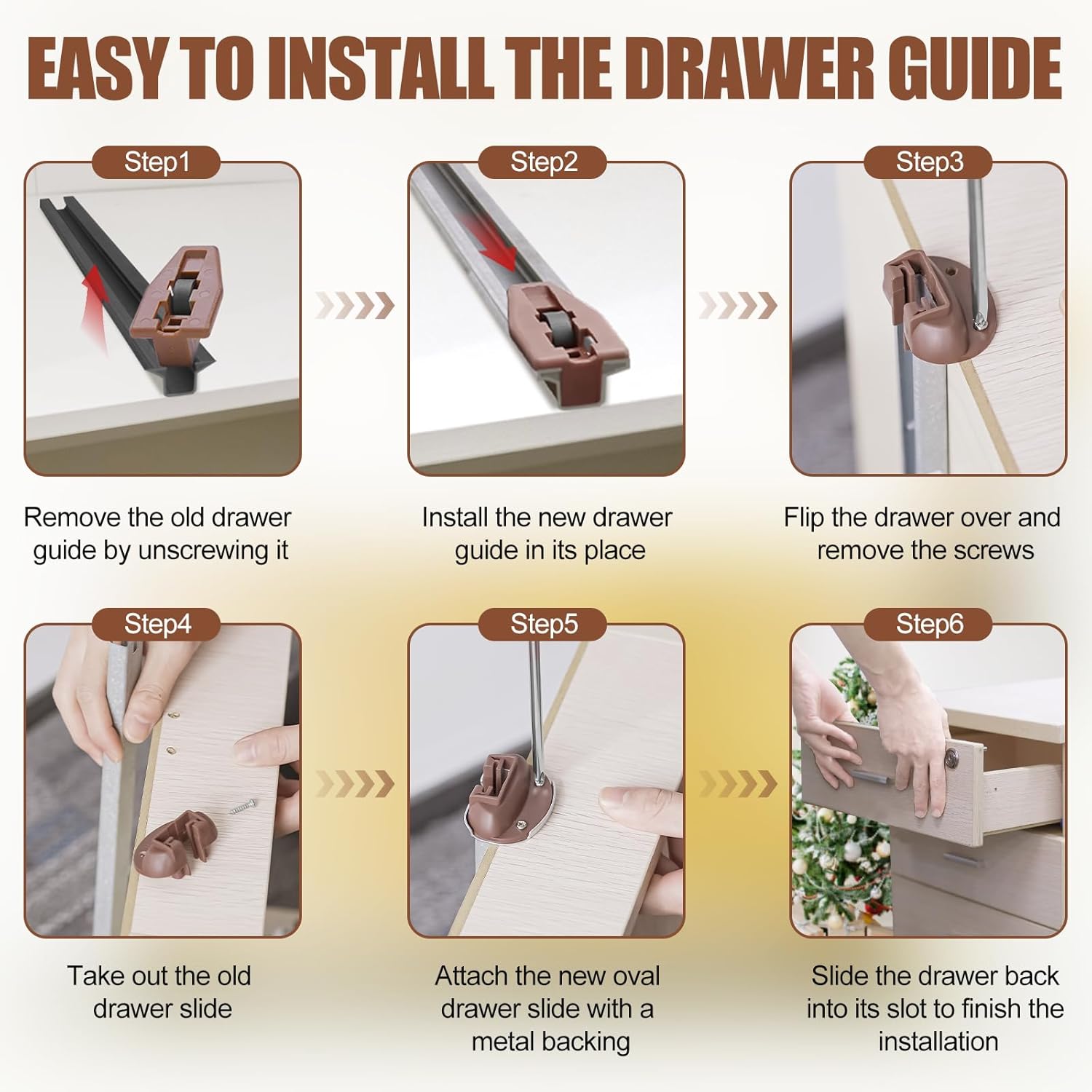 EASY TO INSTALL THE DRAWER GUIDE

Step1

Remove the old drawer guide by unscrewing it

Step2

Install the new drawer guide in its place

Step3

Flip the drawer over and remove the screws

Step4

Take out the old drawer slide

Step5

Attach the new oval drawer slide with a metal backing

Step6

Slide the drawer back into its slot to finish the installation