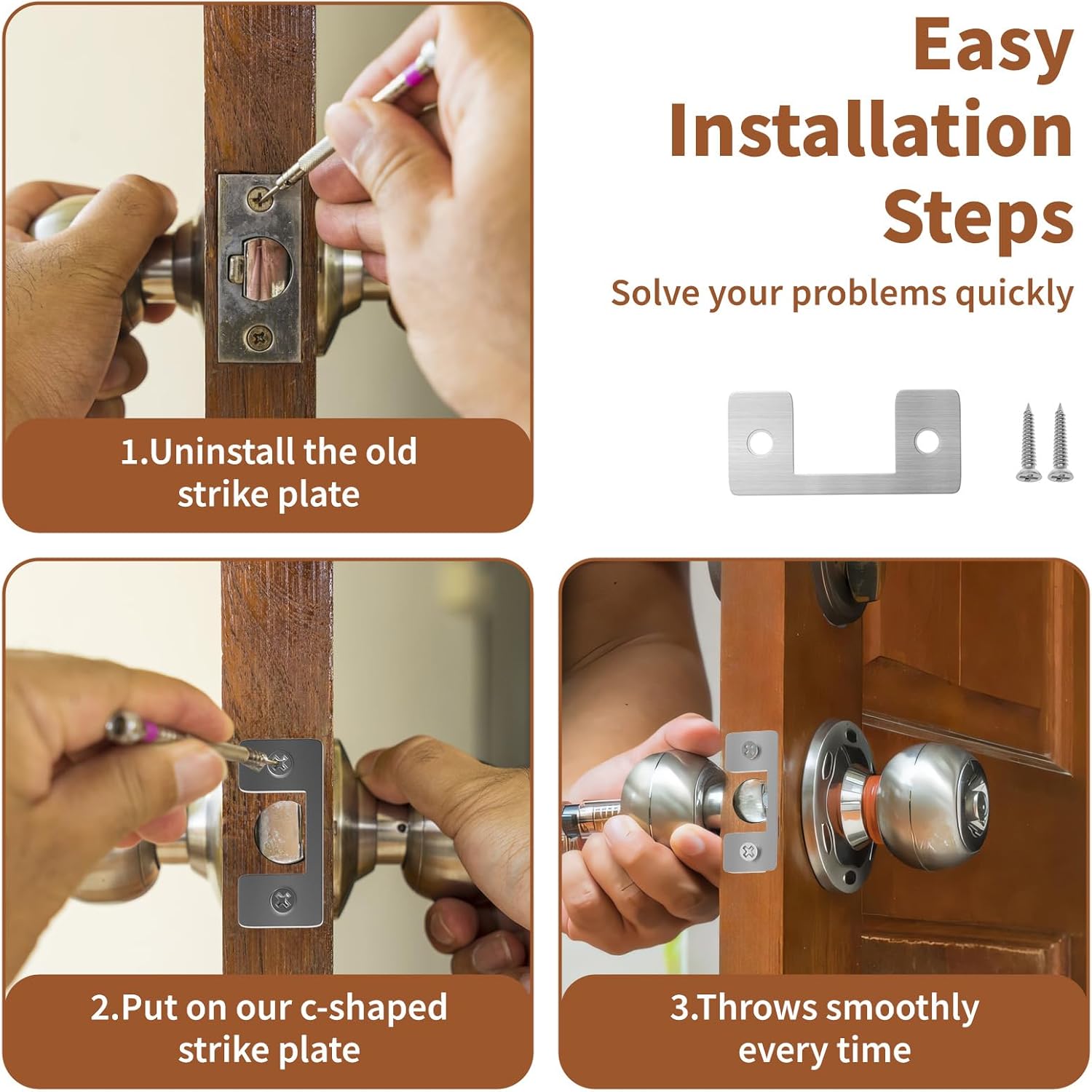 Easy Installation Steps

Solve your problems quickly

1.Uninstall the old strike plate

2.Put on our c-shaped strike plate

3.Throws smoothly every time