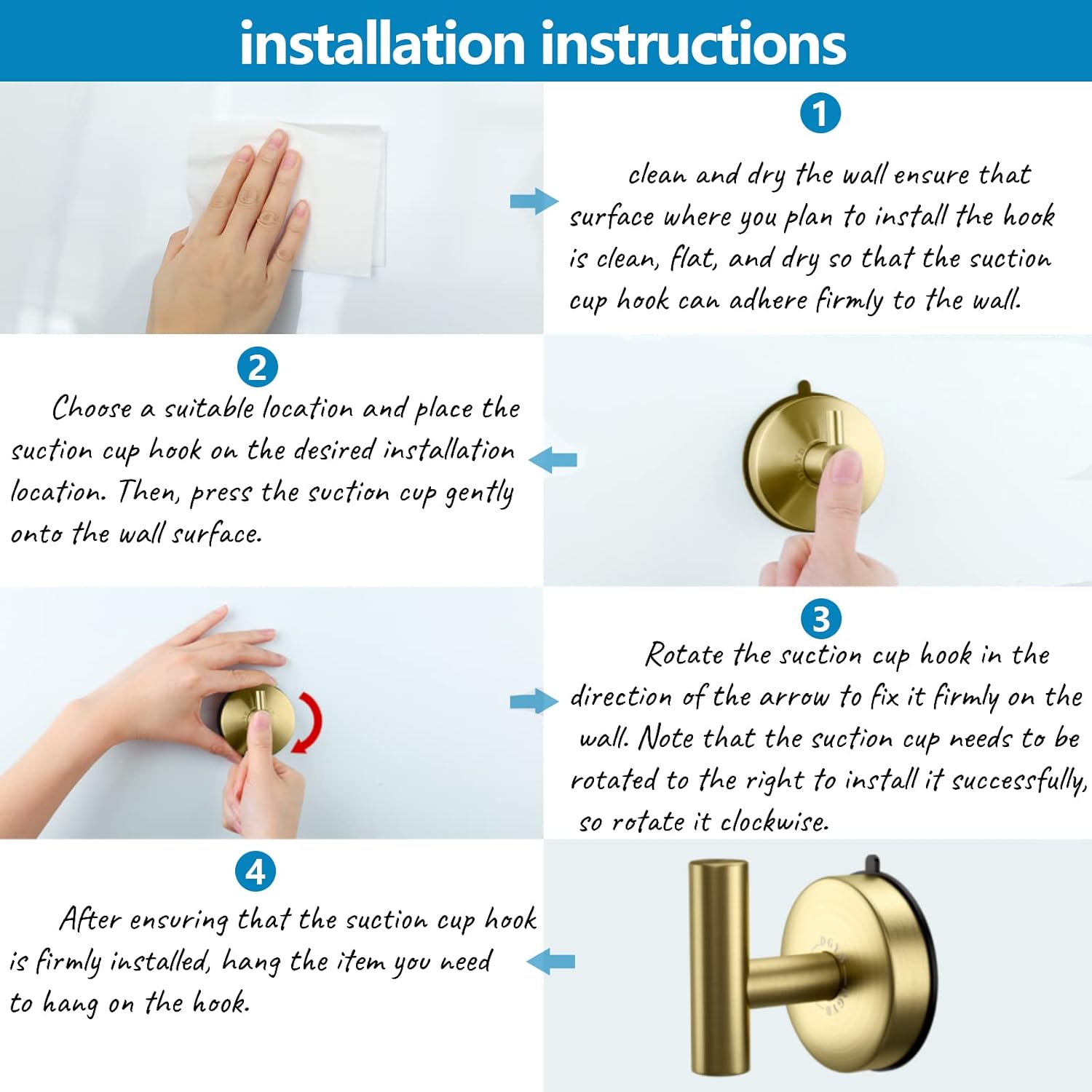 installation instructions

1

clean and dry the wall ensure that surface where you plan to install the hook is clean, flat, and dry so that the suction cup hook can adhere firmly to the wall.

2

Choose a suitable location and place the suction cup hook on the desired installation location. Then, press the suction cup gently onto the wall surface.

3

Rotate the suction cup hook in the direction of the arrow to fix it firmly on the wall. Note that the suction cup needs to be rotated to the right to install it successfully, so rotate it clockwise.

4

After ensuring that the suction cup hook is firmly installed, hang the item you need to hang on the hook.