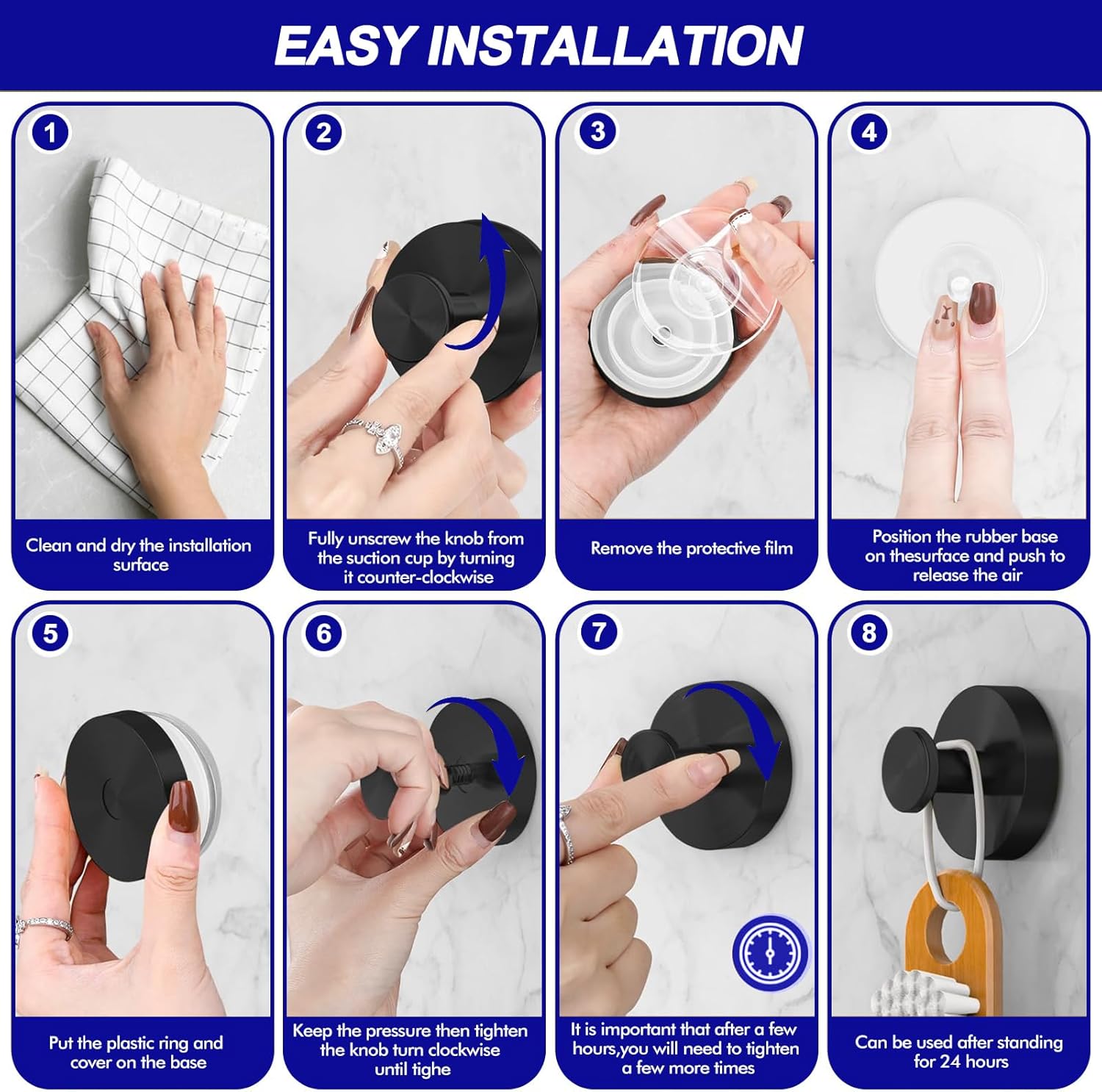 EASY INSTALLATION

1

Clean and dry the installation surface

2

Fully unscrew the knob from the suction cup by turning it counter-clockwise

3

Remove the protective film

4

Position the rubber base on thesurface and push to release the air

5

Put the plastic ring and cover on the base

6

Keep the pressure then tighten the knob turn clockwise until tighe

7

It is important that after a few hours,you will need to tighten a few more times

8

Can be used after standing for 24 hours