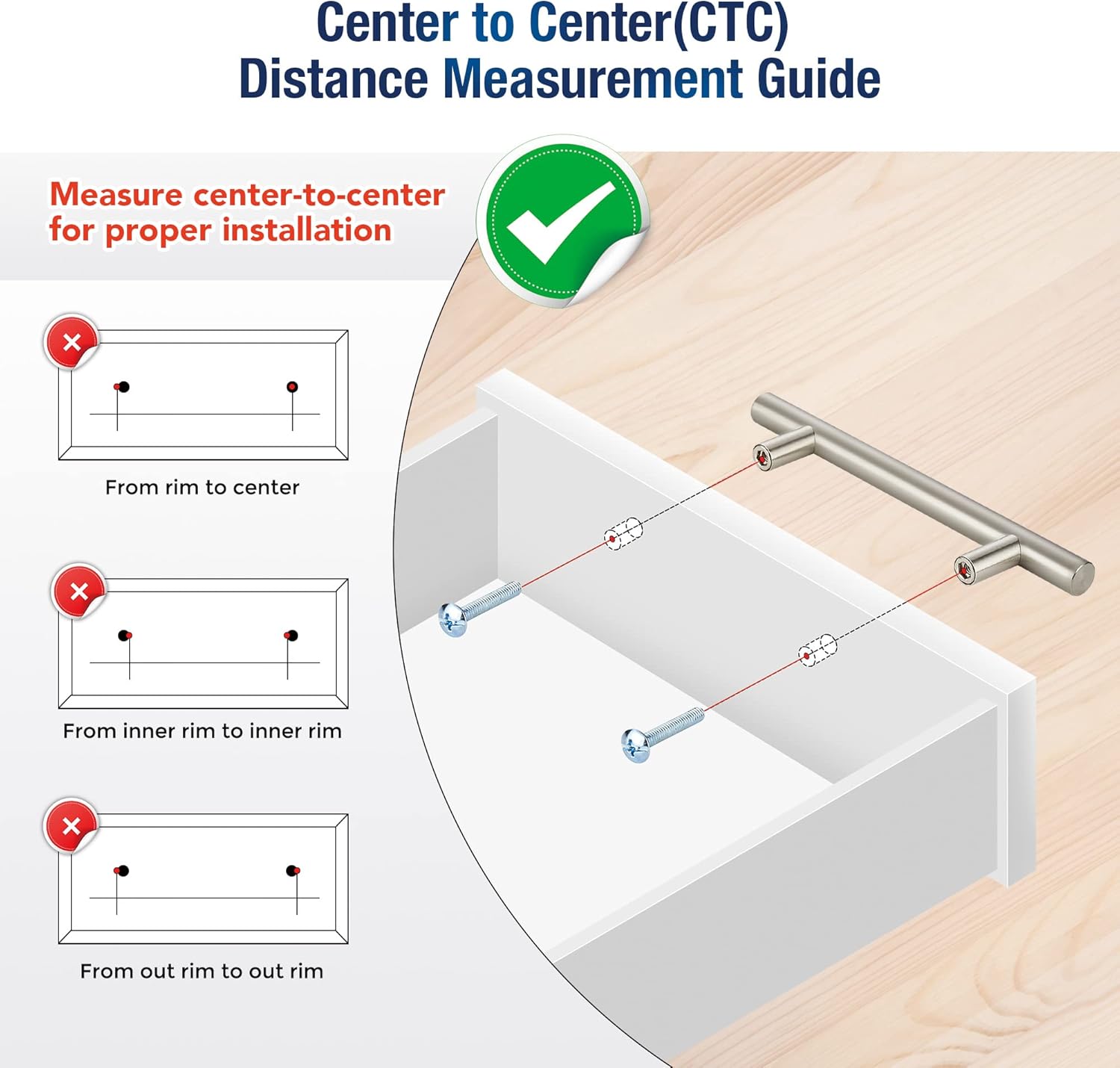 Center to Center(CTC)
Distance Measurement Guide

Measure center-to-center for proper installation

From rim to center

From inner rim to inner rim

From out rim to out rim