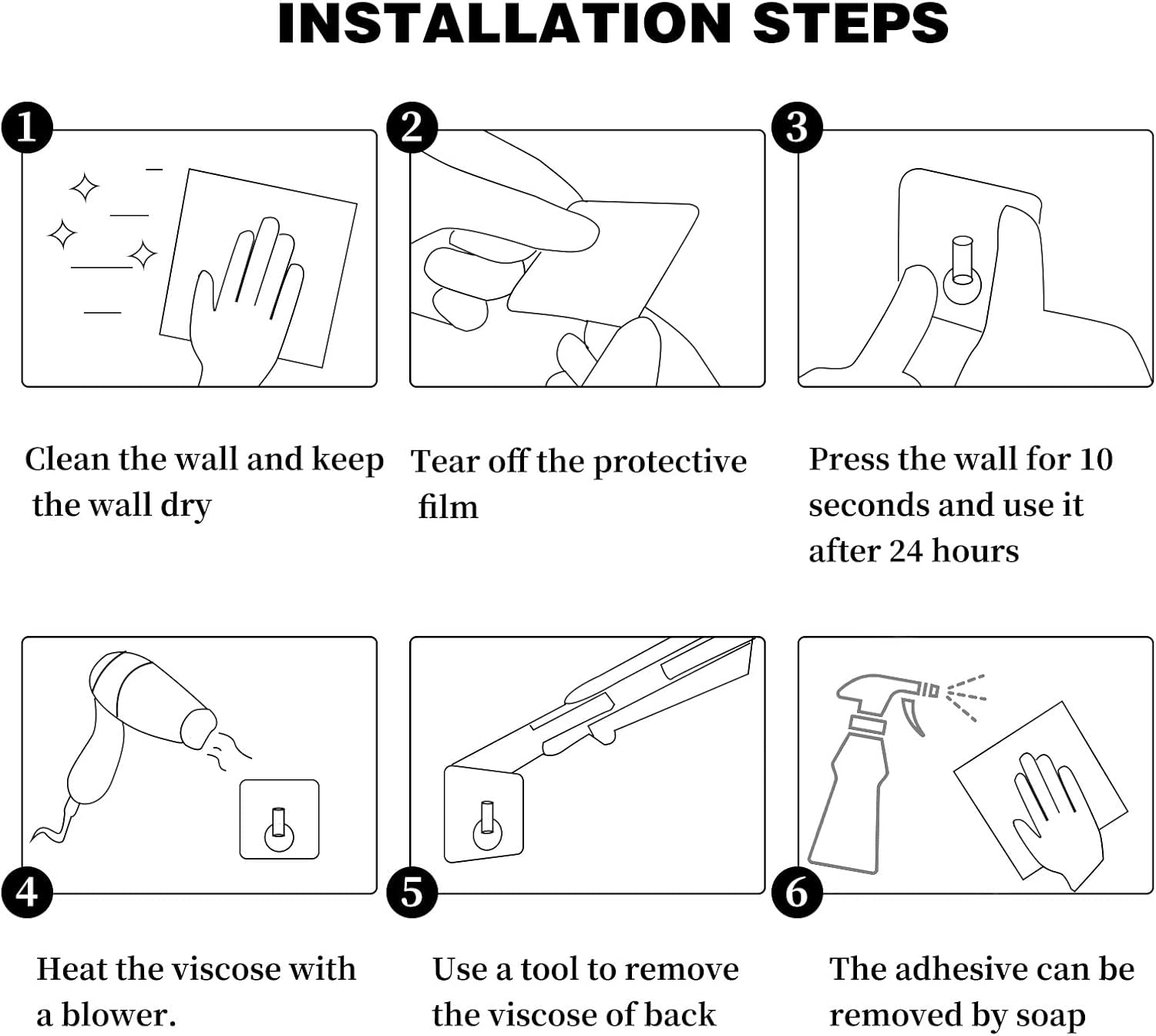 INSTALLATION STEPS

1

Clean the wall and keep the wall dry

2

Tear off the protective film

3

Press the wall for 10 seconds and use it after 24 hours

4

Heat the viscose with a blower.

5

Use a tool to remove the viscose of back

6

The adhesive can be removed by soap