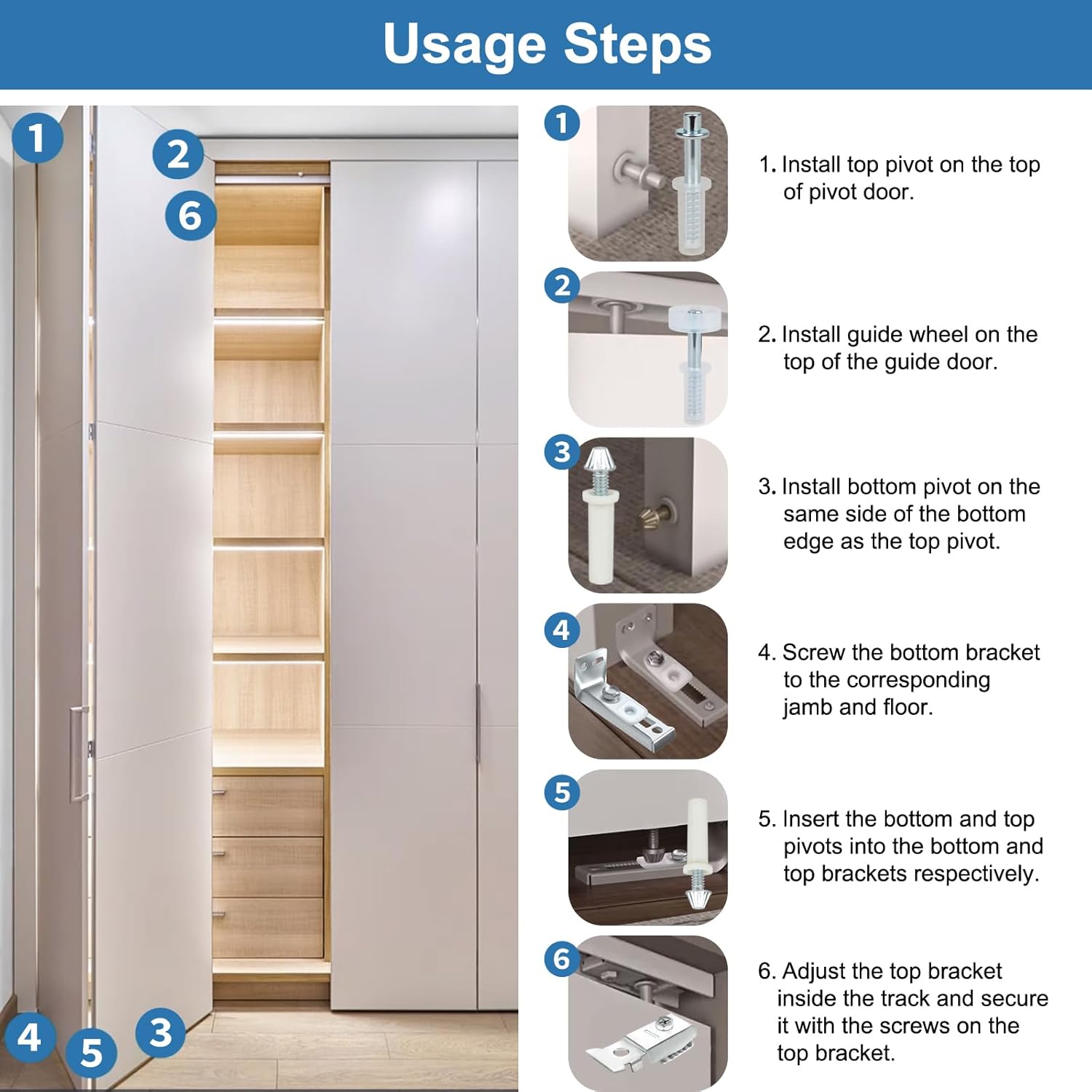 Usage Steps

1

2

6

4

5

3

1

1. Install top pivot on the top of pivot door.

2

2. Install guide wheel on the top of the guide door.

3

3. Install bottom pivot on the same side of the bottom edge as the top pivot.

4

4. Screw the bottom bracket to the corresponding jamb and floor.

5

5. Insert the bottom and top pivots into the bottom and top brackets respectively.

6

6. Adjust the top bracket inside the track and secure it with the screws on the top bracket.