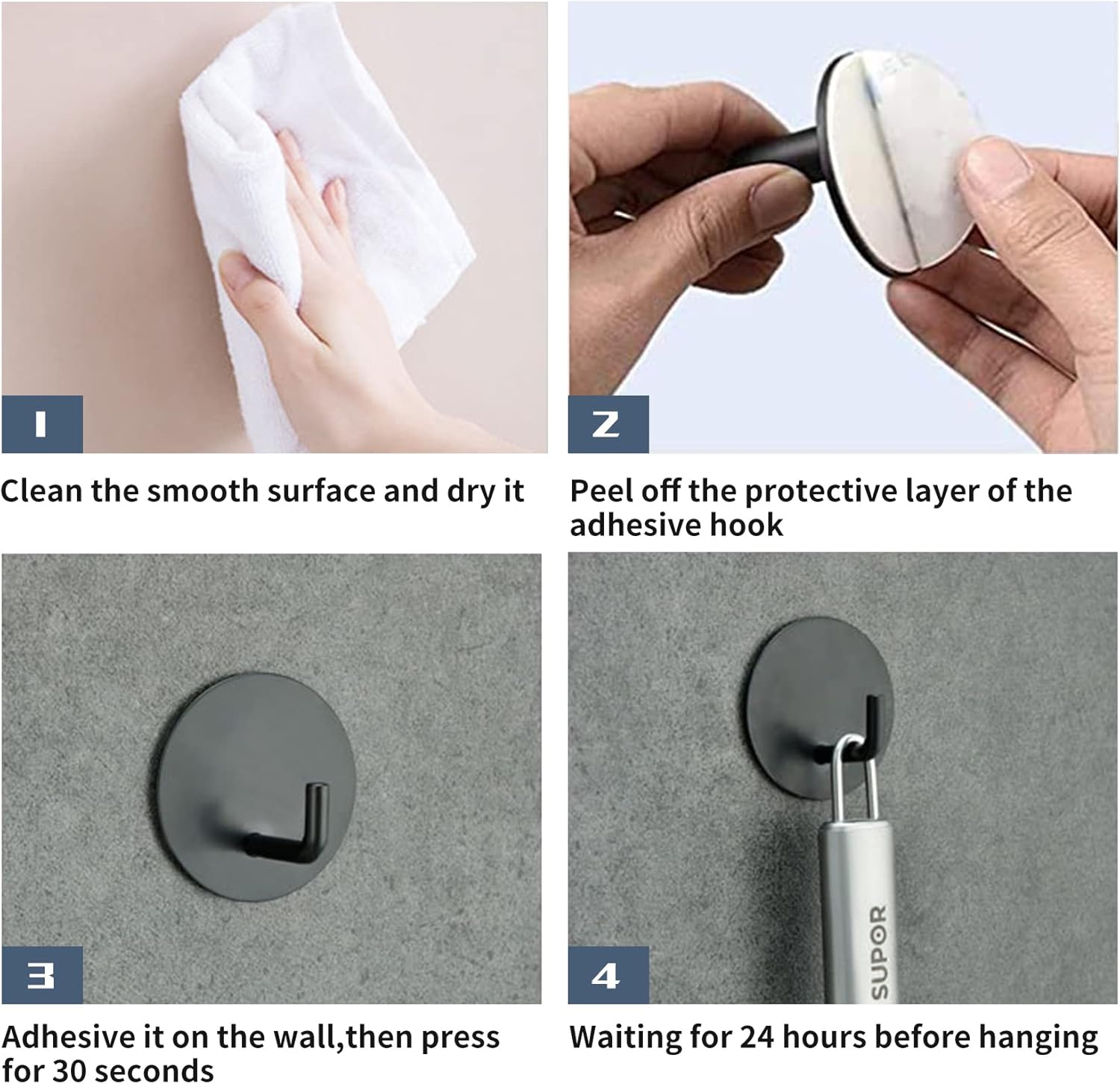 1

Clean the smooth surface and dry it

2

Peel off the protective layer of the adhesive hook

3

Adhesive it on the wall,then press for 30 seconds

4

SUPOR

Waiting for 24 hours before hanging