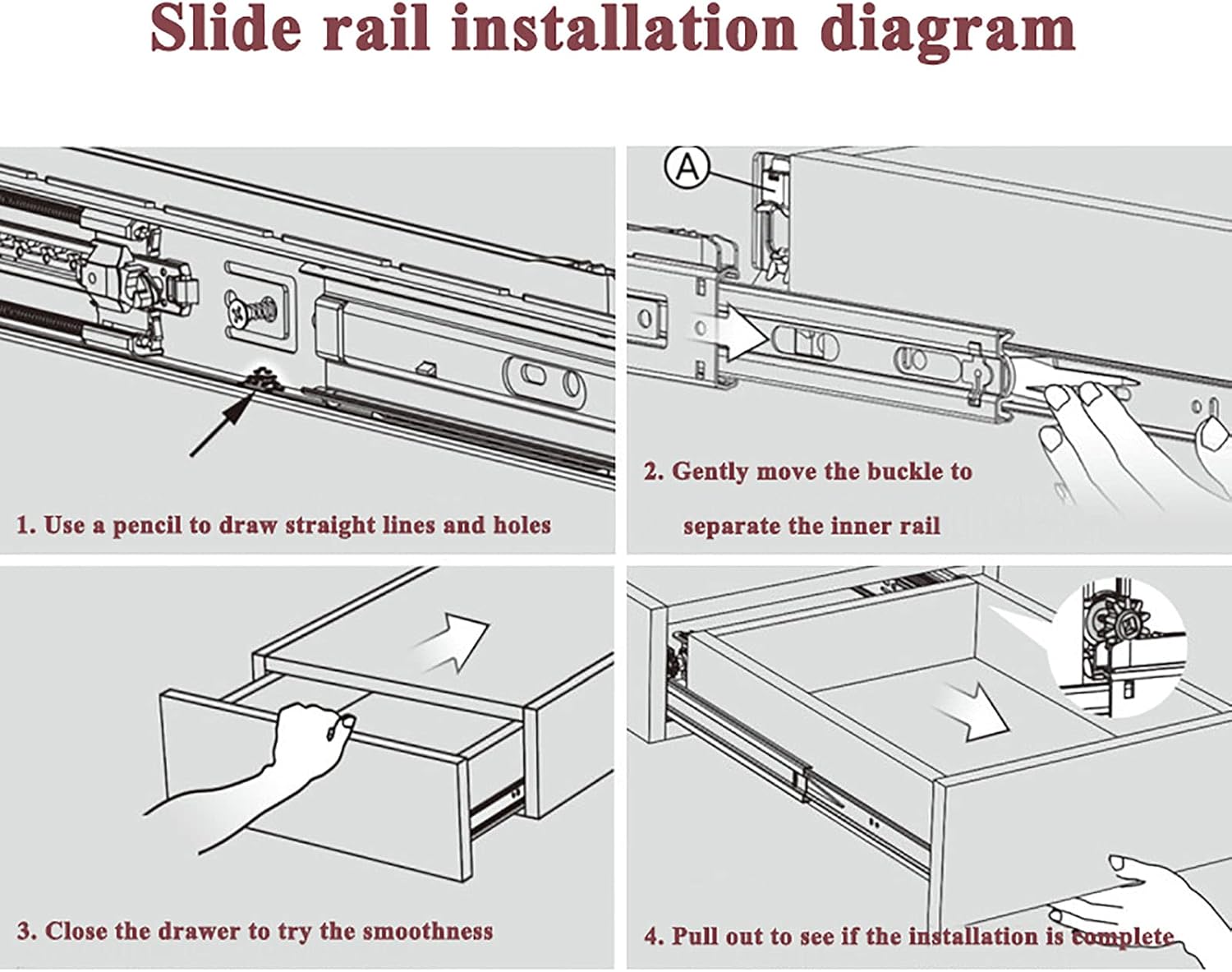 Slide rail installation diagram

1. Use a pencil to draw straight lines and holes

A

2. Gently move the buckle to separate the inner rail

3. Close the drawer to try the smoothness

4. Pull out to see if the installation is complete