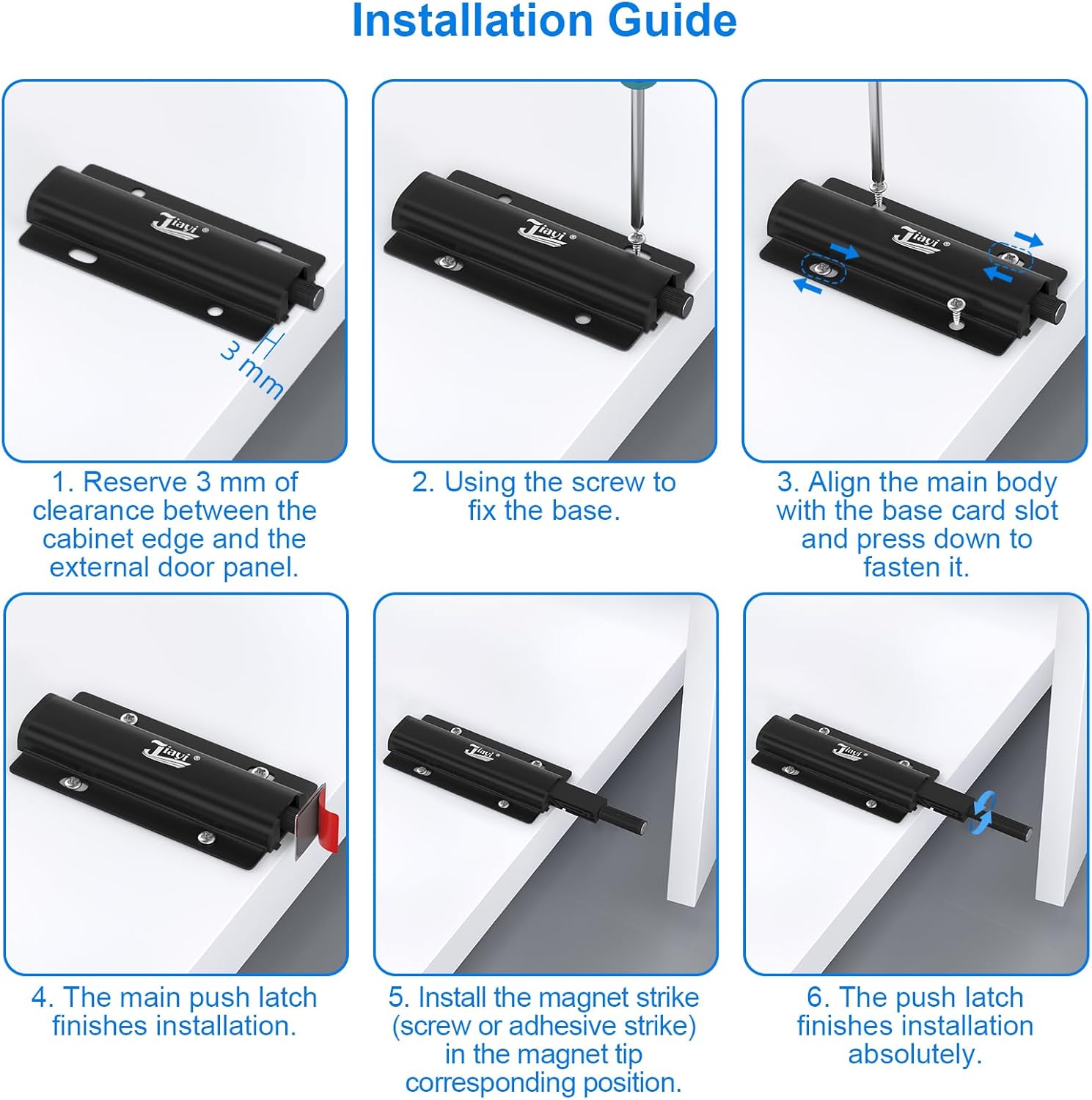 Installation Guide

Jiayi ®

3 mm

1. Reserve 3 mm of clearance between the cabinet edge and the external door panel.

Jiayi ®

2. Using the screw to fix the base.

Jiayi ®

3. Align the main body with the base card slot and press down to fasten it.

Jiayi ®

4. The main push latch finishes installation.

Jiayi ®

5. Install the magnet strike (screw or adhesive strike) in the magnet tip corresponding position.

Jiayi ®

6. The push latch finishes installation absolutely.