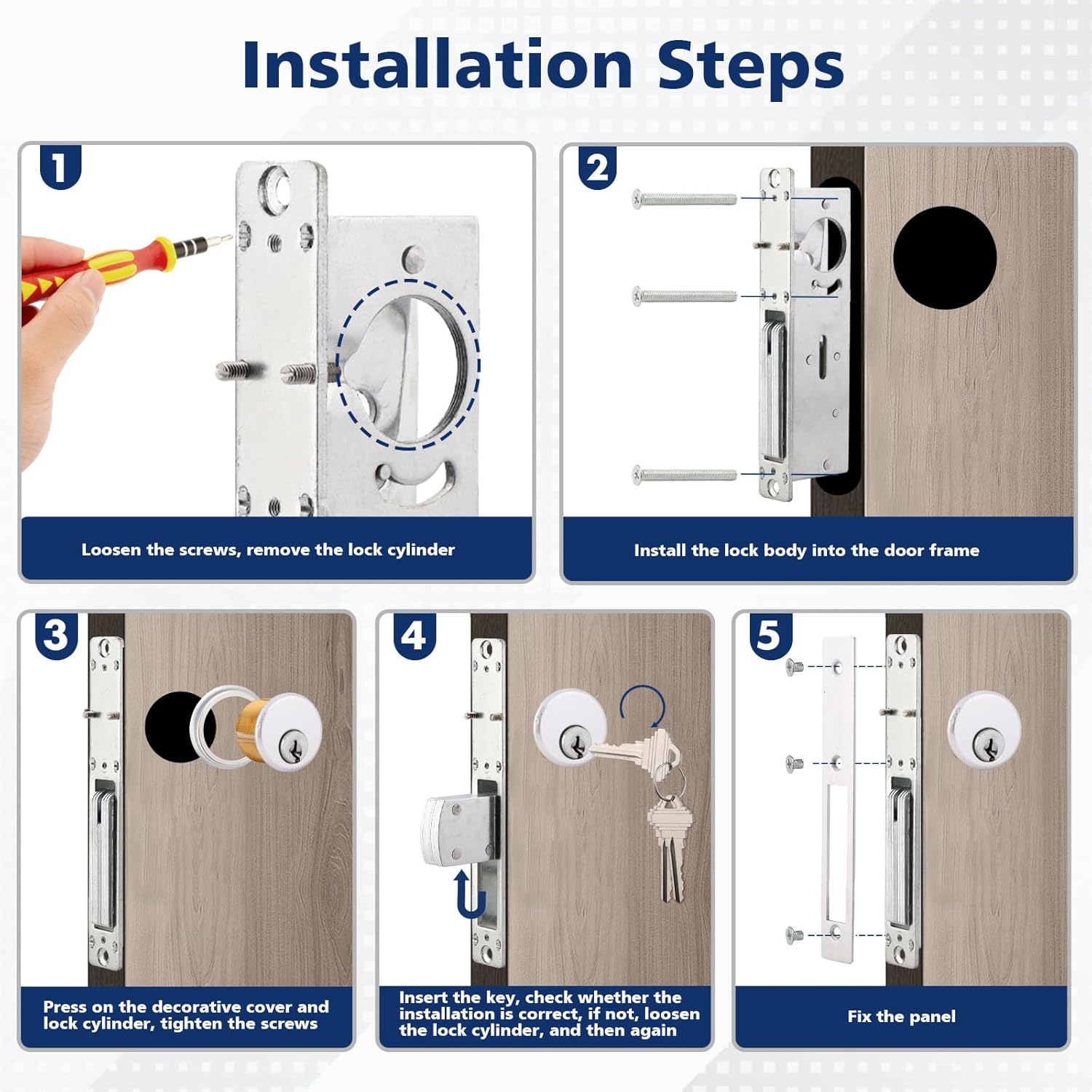 Installation Steps

1

Loosen the screws, remove the lock cylinder

2

Install the lock body into the door frame

3

Press on the decorative cover and lock cylinder, tighten the screws

4

Insert the key, check whether the installation is correct, if not, loosen the lock cylinder, and then again

5

Fix the panel