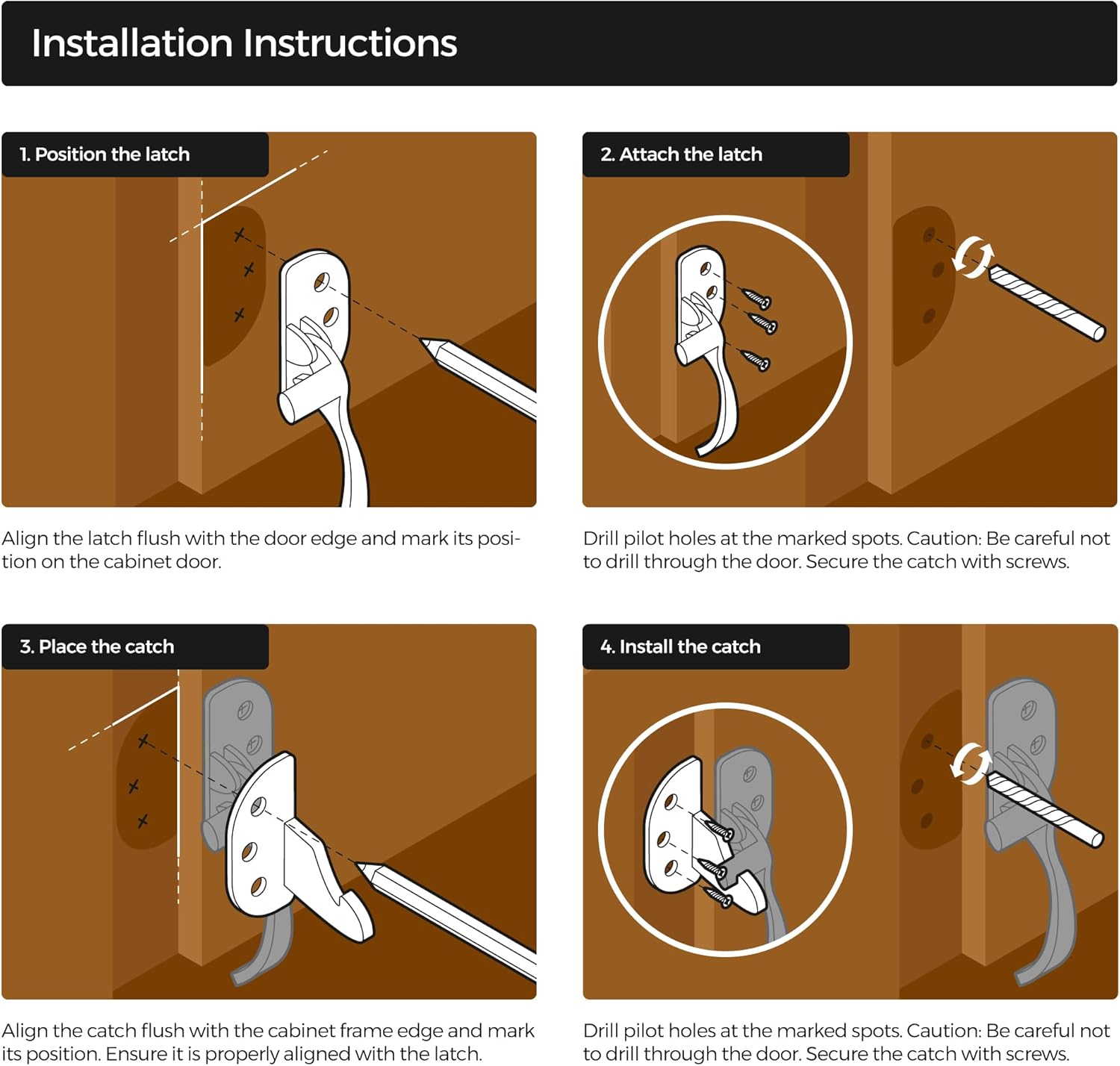 Installation Instructions

1. Position the latch

Align the latch flush with the door edge and mark its position on the cabinet door.

2. Attach the latch

Drill pilot holes at the marked spots. Caution: Be careful not to drill through the door. Secure the catch with screws.

3. Place the catch

Align the catch flush with the cabinet frame edge and mark its position. Ensure it is properly aligned with the latch.

4. Install the catch

Drill pilot holes at the marked spots. Caution: Be careful not to drill through the door. Secure the catch with screws.