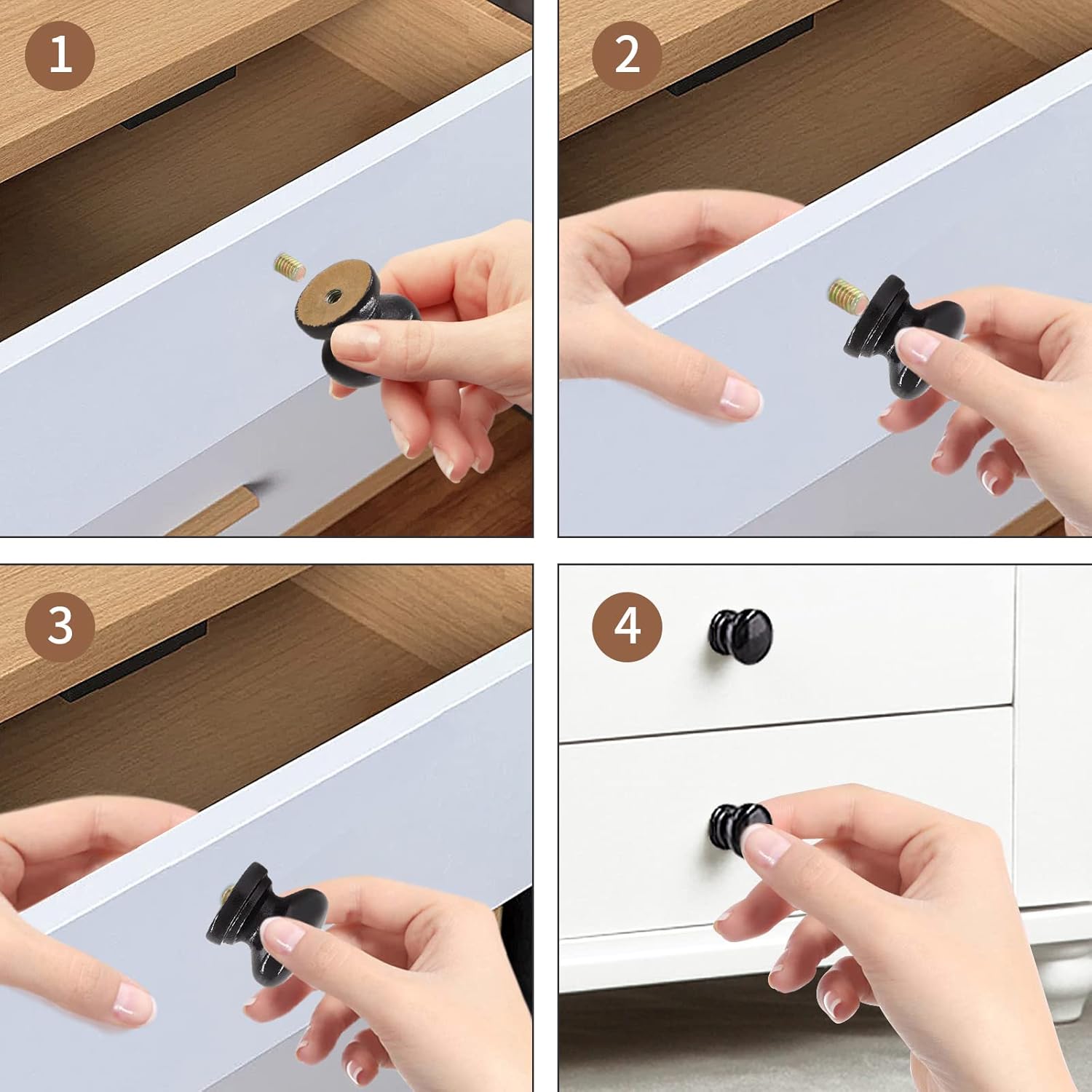 1

2

3

4