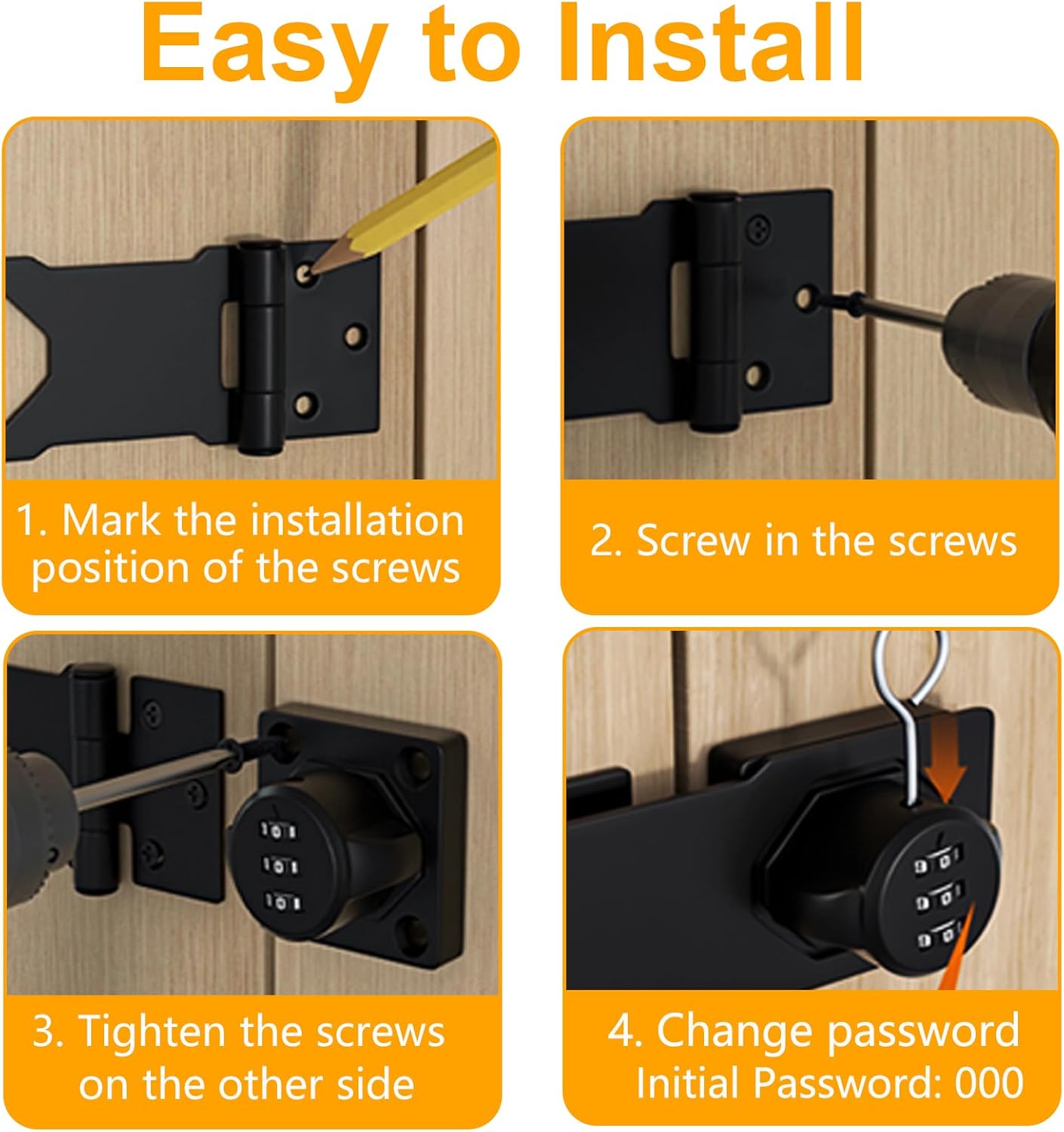 Easy to Install

1. Mark the installation position of the screws

2. Screw in the screws

3. Tighten the screws on the other side

4. Change password Initial Password: 000