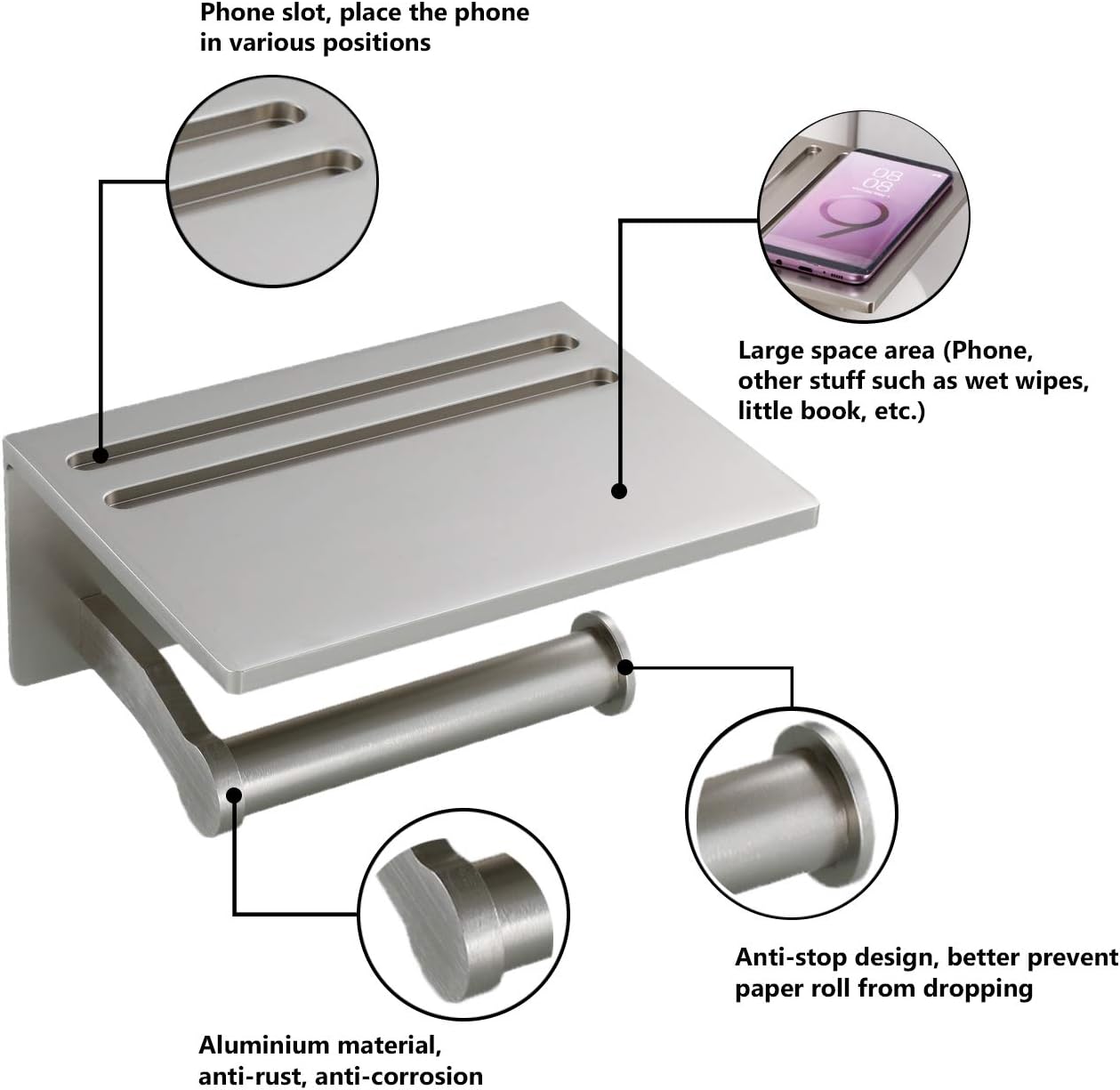 Phone slot, place the phone in various positions

Large space area (Phone, other stuff such as wet wipes, little book, etc.)

Anti-stop design, better prevent paper roll from dropping

Aluminium material, anti-rust, anti-corrosion