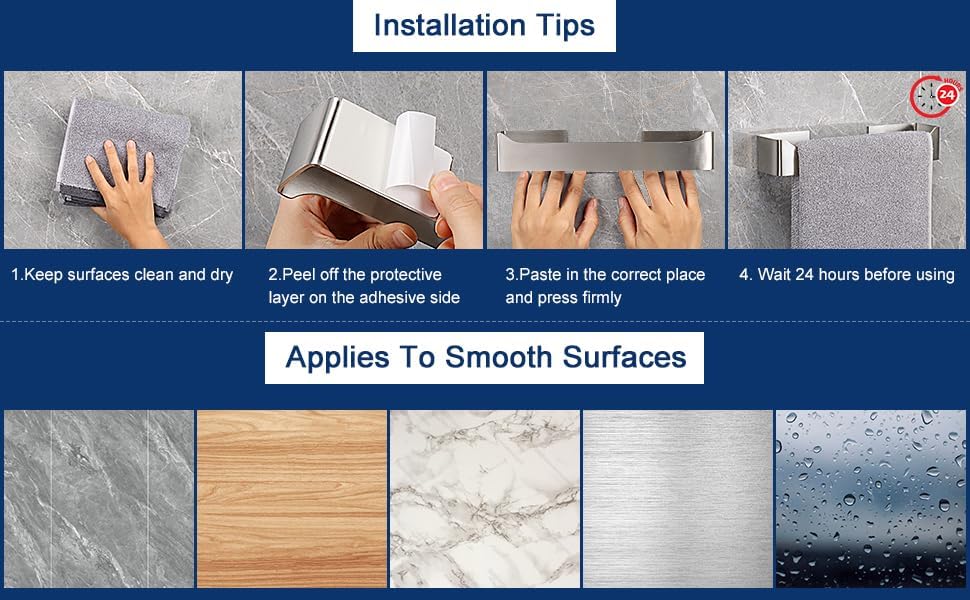 Installation Tips

24 HOURS

1.Keep surfaces clean and dry

2.Peel off the protective layer on the adhesive side

3.Paste in the correct place and press firmly

4. Wait 24 hours before using

Applies To Smooth Surfaces