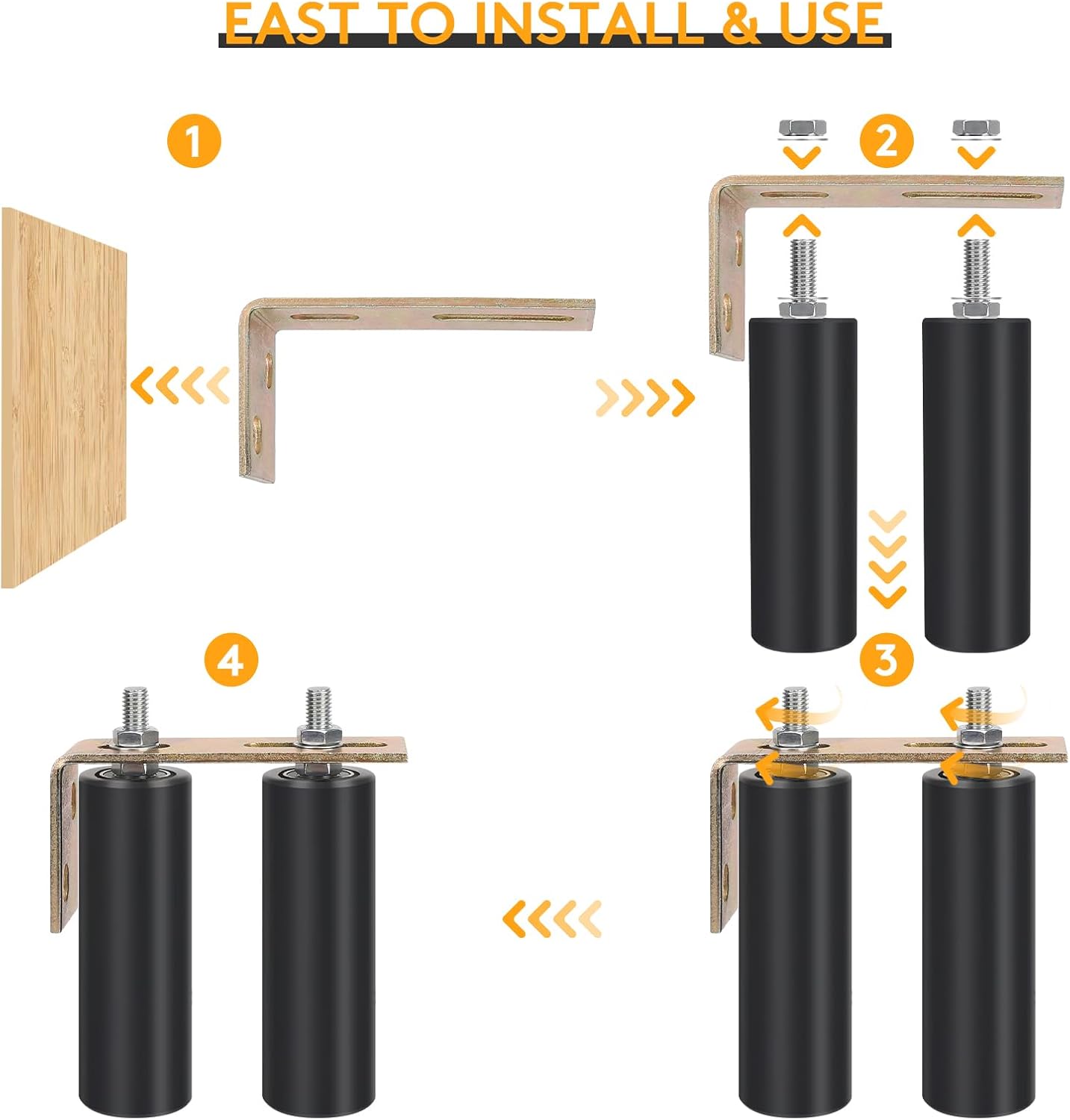 EAST TO INSTALL & USE

1

2

3

4