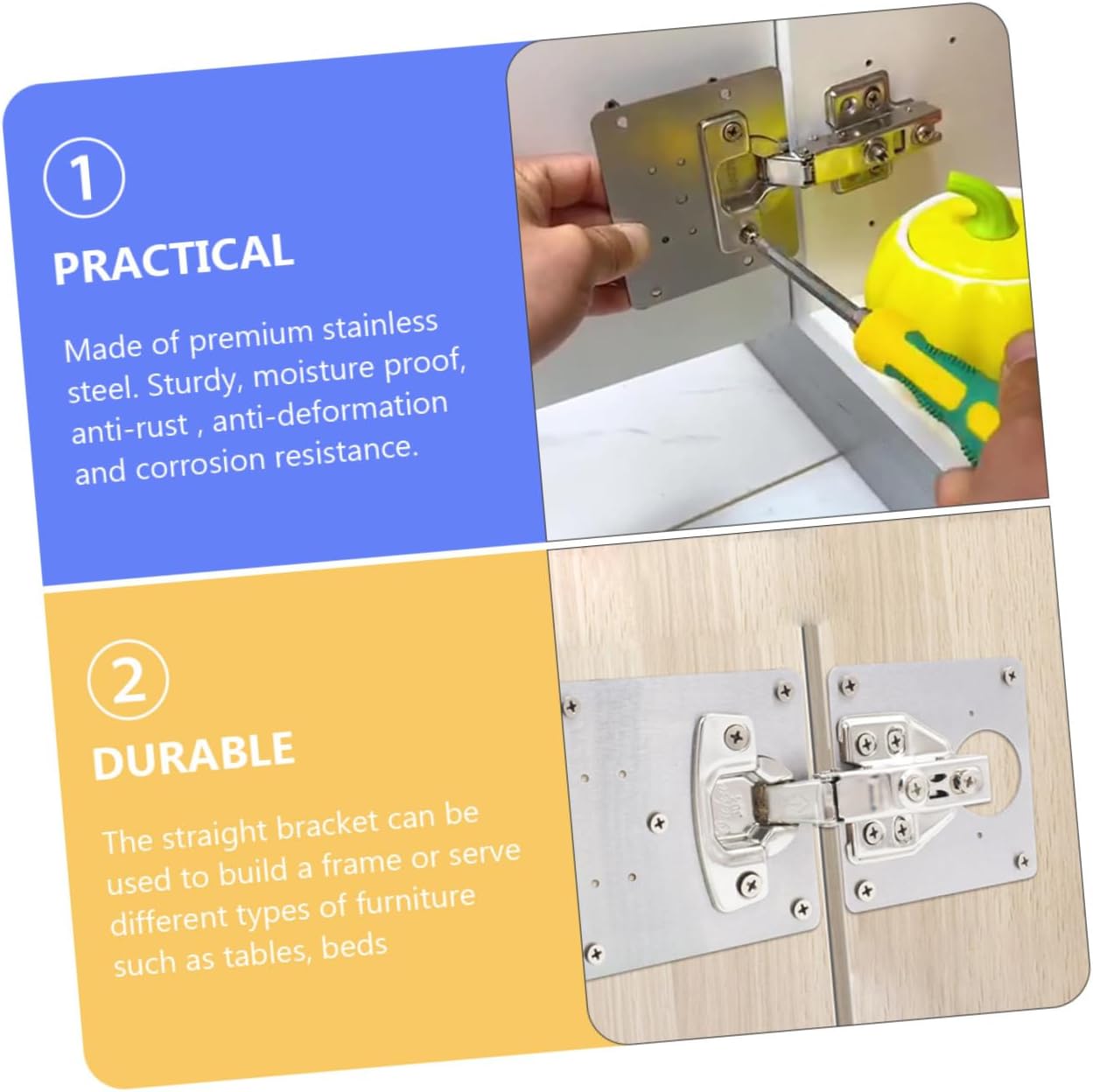 ①

PRACTICAL

Made of premium stainless steel. Sturdy, moisture proof, anti-rust , anti-deformation and corrosion resistance.

②

DURABLE

The straight bracket can be used to build a frame or serve different types of furniture such as tables, beds