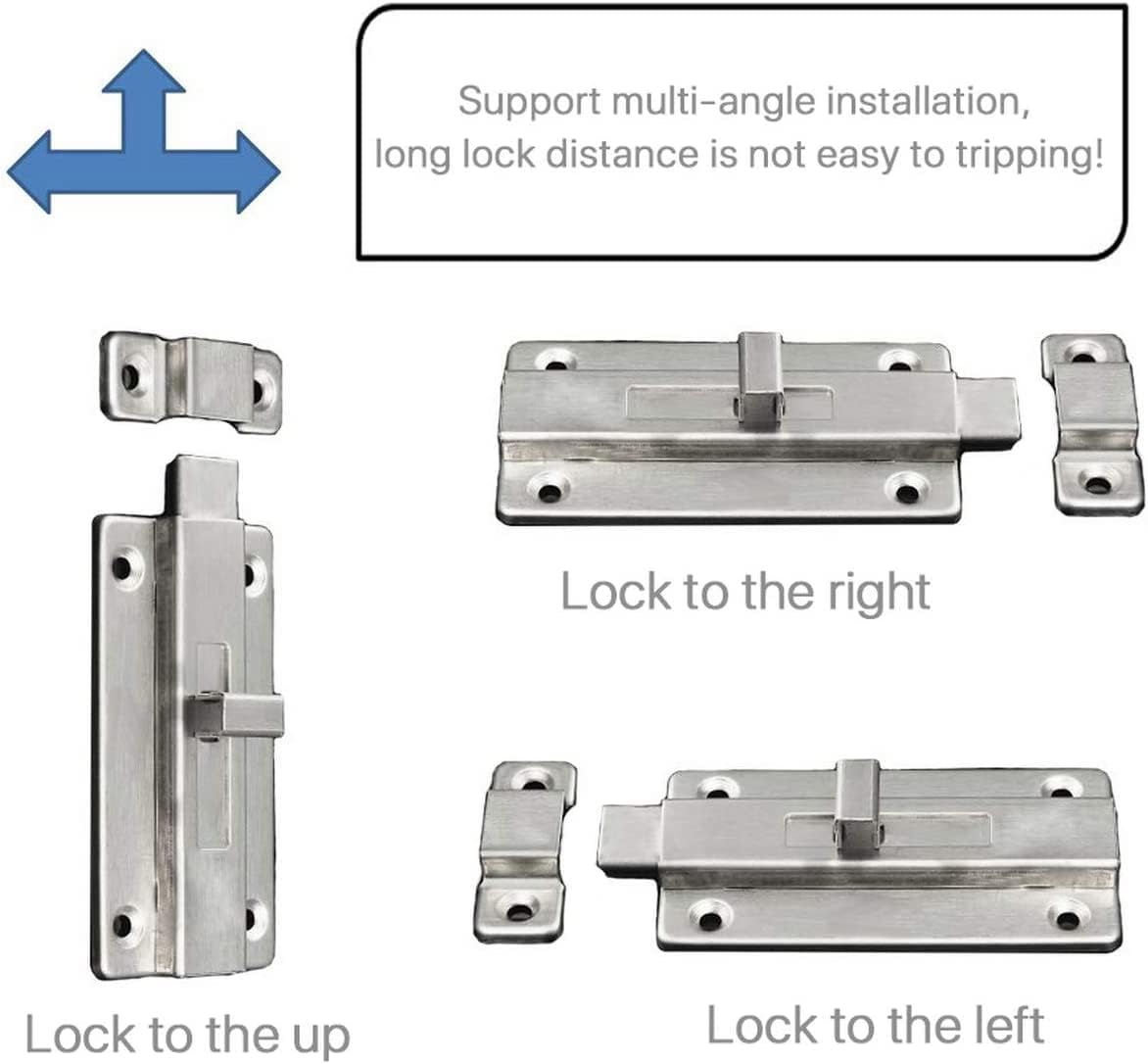 Support multi-angle installation,
long lock distance is not easy to tripping!

Lock to the right

Lock to the up

Lock to the left