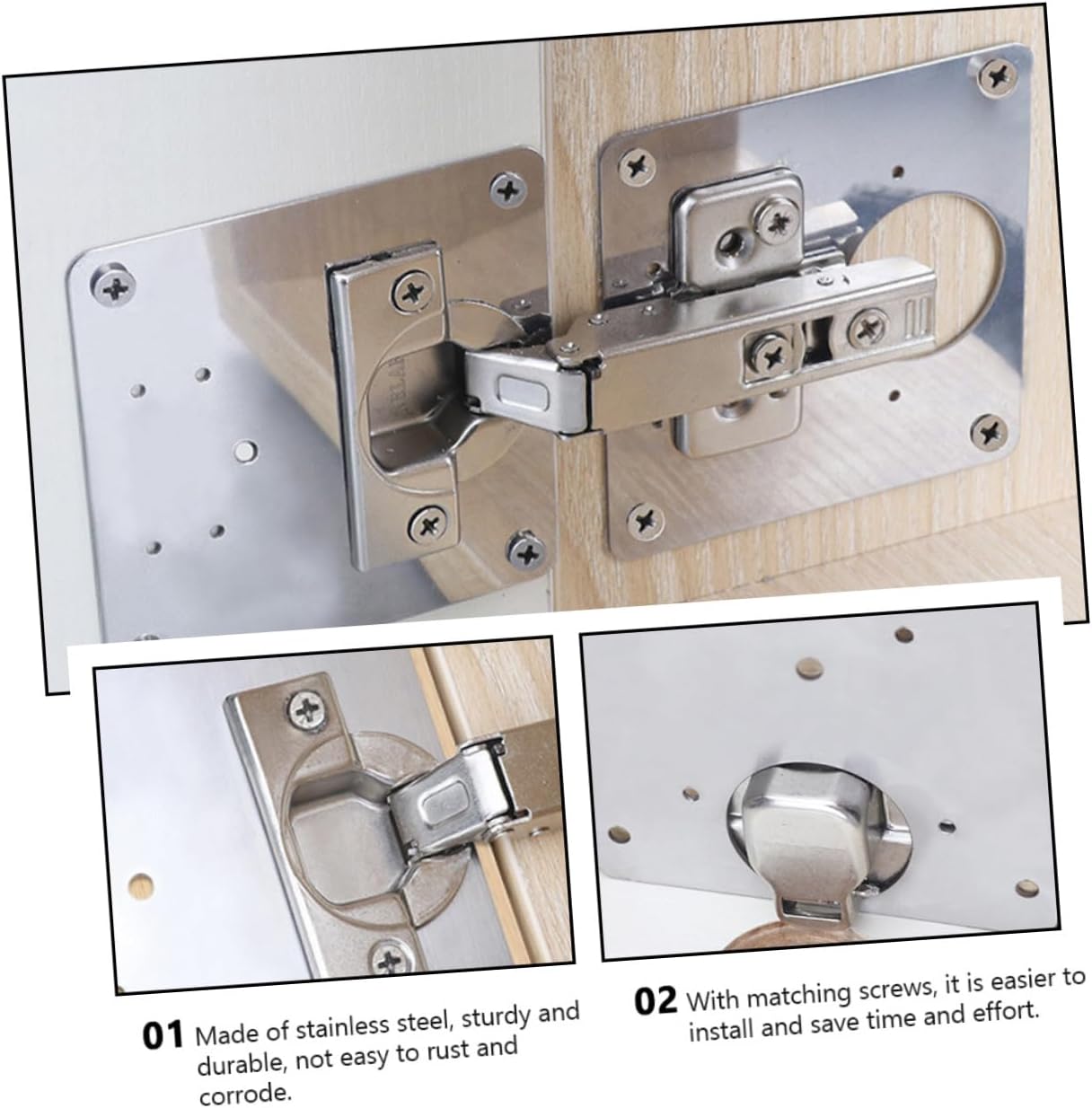 01 Made of stainless steel, sturdy and durable, not easy to rust and corrode.

02 With matching screws, it is easier to install and save time and effort.