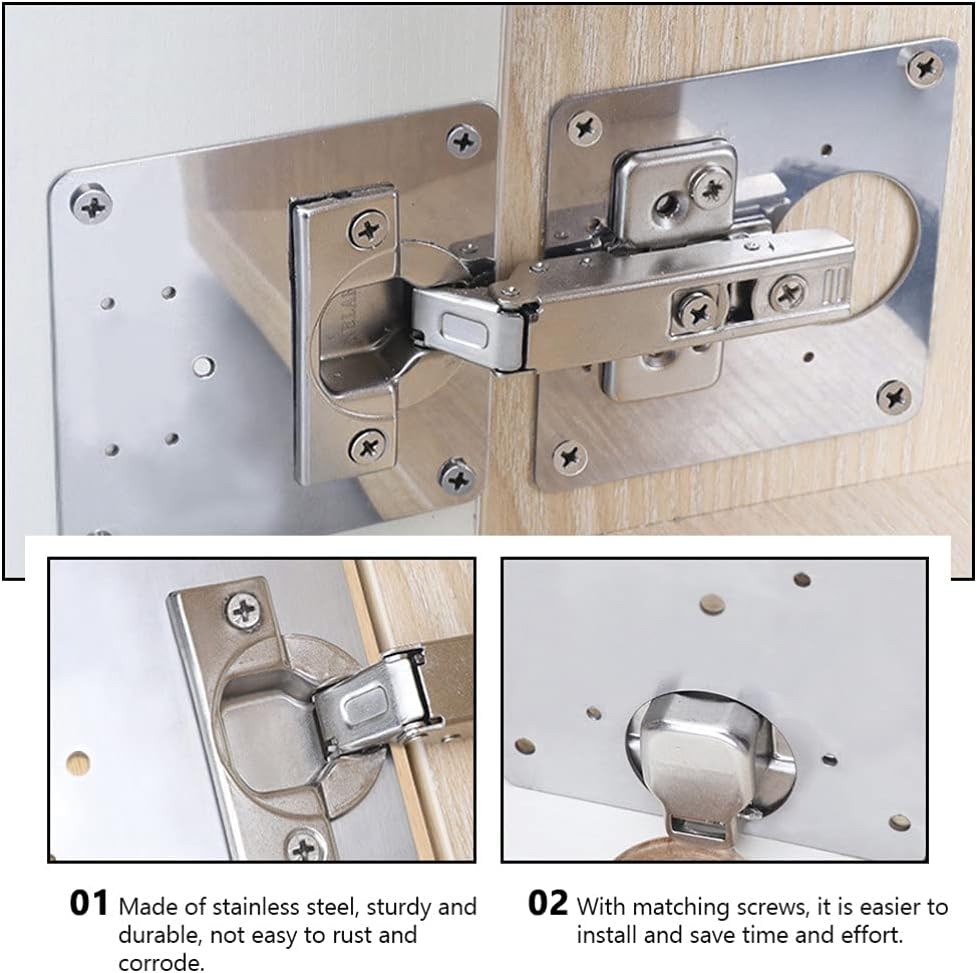 01 Made of stainless steel, sturdy and durable, not easy to rust and corrode.

02 With matching screws, it is easier to install and save time and effort.