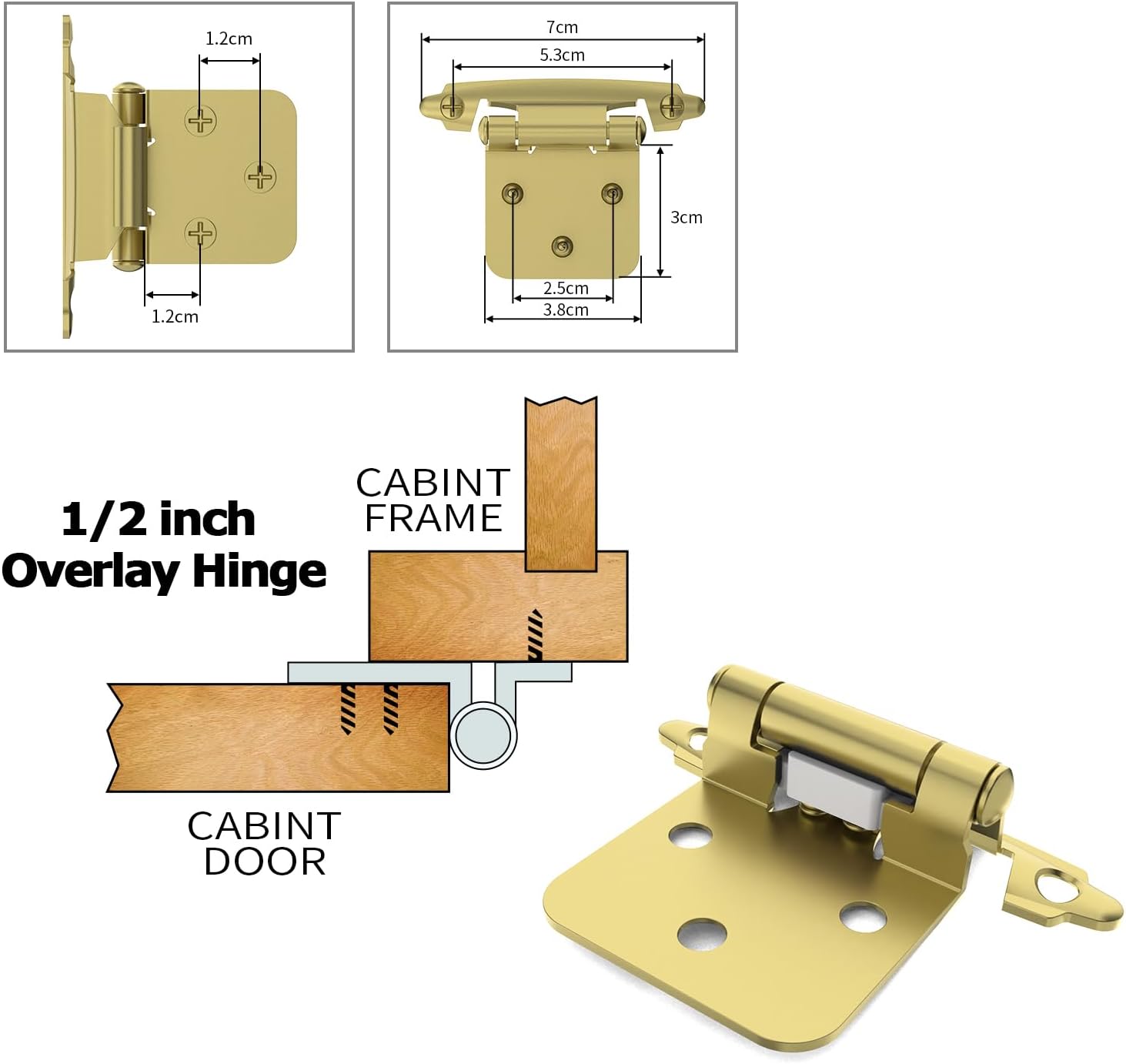 1.2cm

1.2cm

7cm

5.3cm

3cm

2.5cm

3.8cm

1/2 inch Overlay Hinge

CABINT FRAME

CABINT DOOR