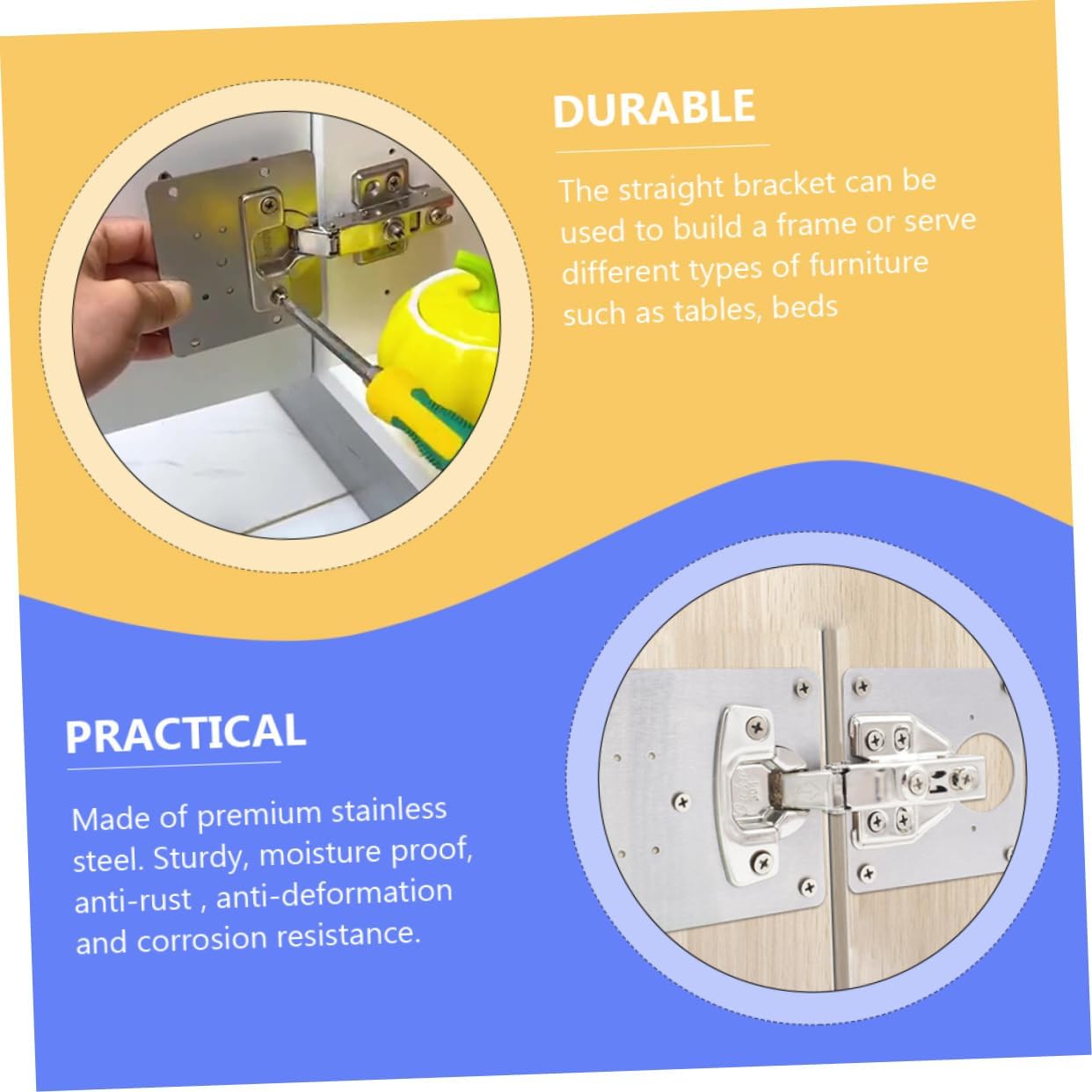 DURABLE

The straight bracket can be used to build a frame or serve different types of furniture such as tables, beds

PRACTICAL

Made of premium stainless steel. Sturdy, moisture proof, anti-rust , anti-deformation and corrosion resistance.