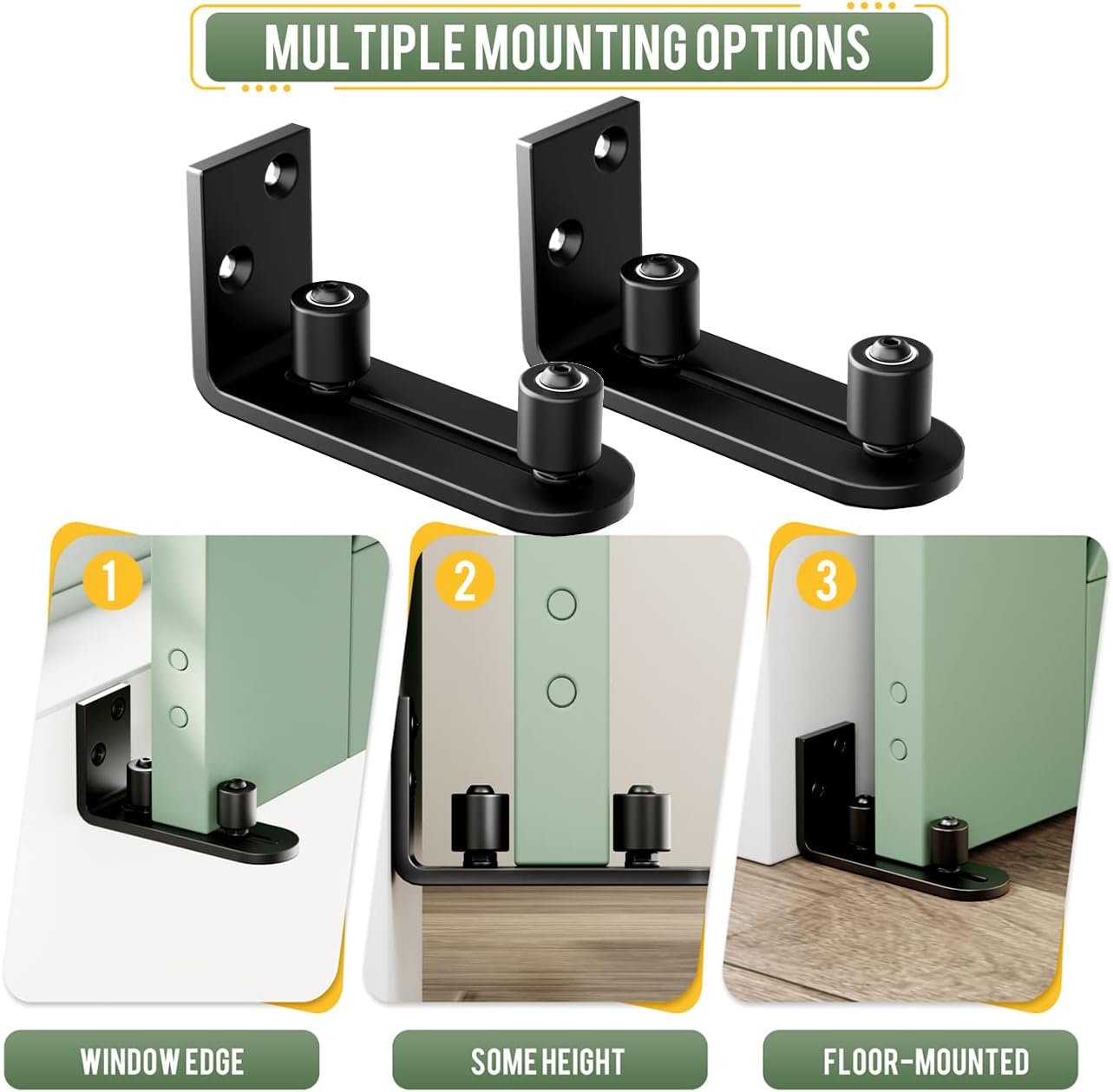 MULTIPLE MOUNTING OPTIONS

1

2

3

WINDOW EDGE

SOME HEIGHT

FLOOR-MOUNTED