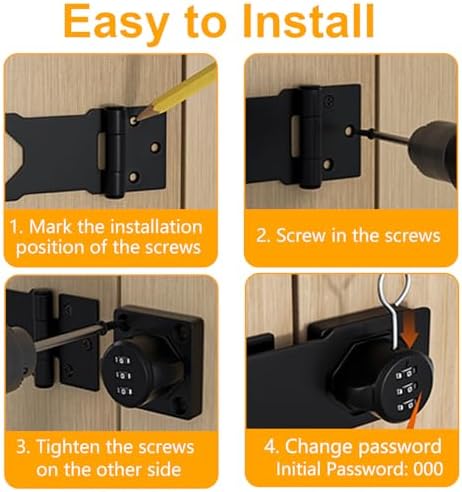 Easy to Install

1. Mark the installation position of the screws

2. Screw in the screws

3. Tighten the screws on the other side

4. Change password
Initial Password: 000