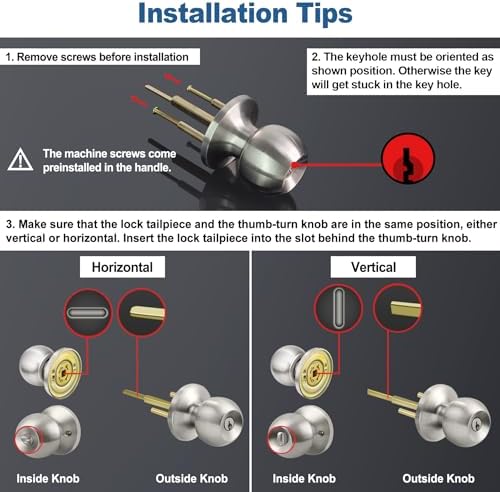 Installation Tips

1. Remove screws before installation

2. The keyhole must be oriented as shown position. Otherwise the key will get stuck in the key hole.

The machine screws come preinstalled in the handle.

3. Make sure that the lock tailpiece and the thumb-turn knob are in the same position, either vertical or horizontal. Insert the lock tailpiece into the slot behind the thumb-turn knob.

Horizontal

Inside Knob

Outside Knob

Vertical

Inside Knob

Outside Knob