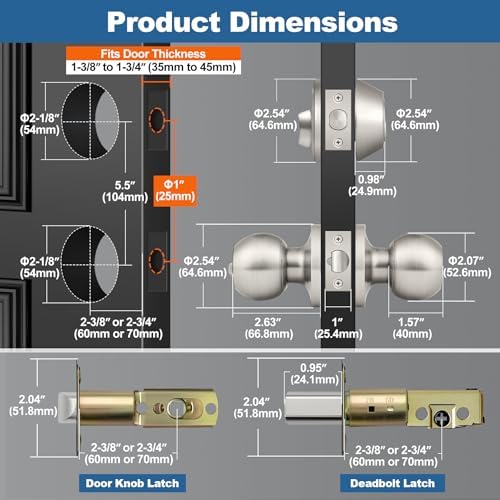 Product Dimensions

Fits Door Thickness
1-3/8″ to 1-3/4″ (35mm to 45mm)

Φ2-1/8″ (54mm)

5.5″ (104mm)

Φ1″ (25mm)

Φ2-1/8″ (54mm)

2-3/8″ or 2-3/4″ (60mm or 70mm)

Φ2.54″ (64.6mm)

Φ2.54″ (64.6mm)

0.98″ (24.9mm)

Φ2.54″ (64.6mm)

Φ2.07″ (52.6mm)

2.63″ (66.8mm)

1″ (25.4mm)

1.57″ (40mm)

2.04″ (51.8mm)

2-3/8″ or 2-3/4″ (60mm or 70mm)

Door Knob Latch

0.95″ (24.1mm)

2.04″ (51.8mm)

2-3/8″ or 2-3/4″ (60mm or 70mm)

Deadbolt Latch