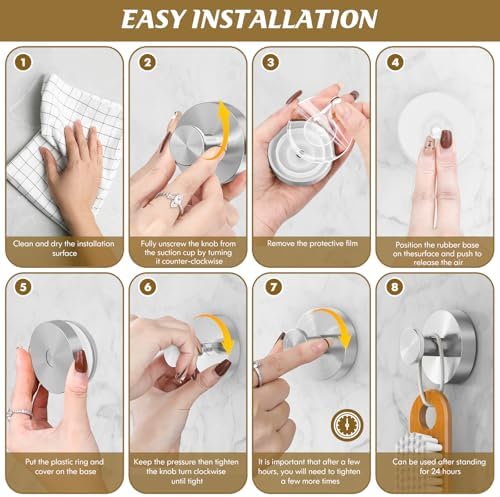 EASY INSTALLATION

1
Clean and dry the installation surface

2
Fully unscrew the knob from the suction cup by turning it counter-clockwise

3
Remove the protective film

4
Position the rubber base on thesurface and push to release the air

5
Put the plastic ring and cover on the base

6
Keep the pressure then tighten the knob turn clockwise until tight

7
It is important that after a few hours, you will need to tighten a few more times

8
Can be used after standing for 24 hours