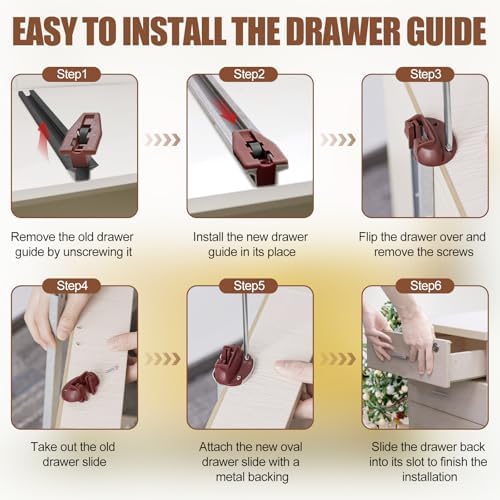 EASY TO INSTALL THE DRAWER GUIDE

Step1

Remove the old drawer guide by unscrewing it

Step2

Install the new drawer guide in its place

Step3

Flip the drawer over and remove the screws

Step4

Take out the old drawer slide

Step5

Attach the new oval drawer slide with a metal backing

Step6

Slide the drawer back into its slot to finish the installation