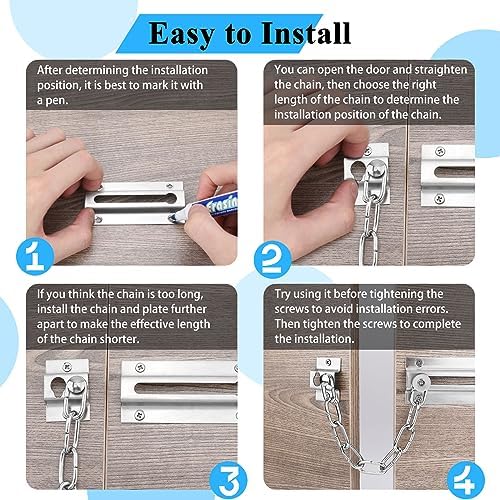 Easy to Install

After determining the installation position, it is best to mark it with a pen.

Erasin

1

You can open the door and straighten the chain, then choose the right length of the chain to determine the installation position of the chain.

2

If you think the chain is too long, install the chain and plate further apart to make the effective length of the chain shorter.

3

Try using it before tightening the screws to avoid installation errors. Then tighten the screws to complete the installation.

4