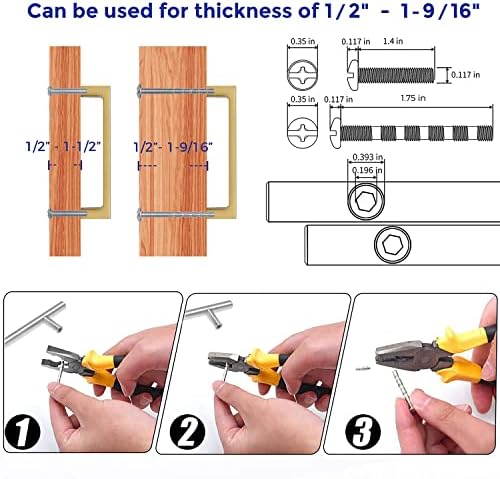 Can be used for thickness of 1/2" - 1-9/16"

1/2" - 1-1/2"

1/2"- 1-9/16"

0.35 in

0.117 in

1.4 in

0.117 in

0.35 in

0.117 in

1.75 in

0.393 in

0.196 in

1

2

3